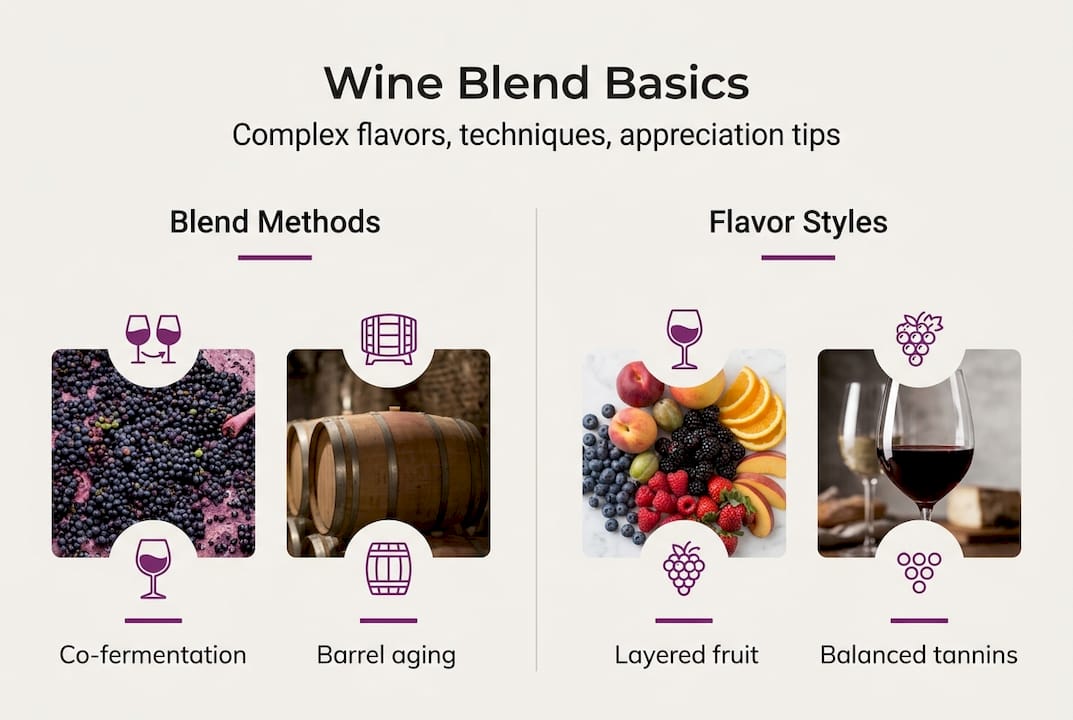 Wine Blend Basics

Complex flavors, techniques, appreciation tips

Blend Methods

Co-fermentation

Barrel aging

Flavor Styles

Layered fruit

Balanced tannins