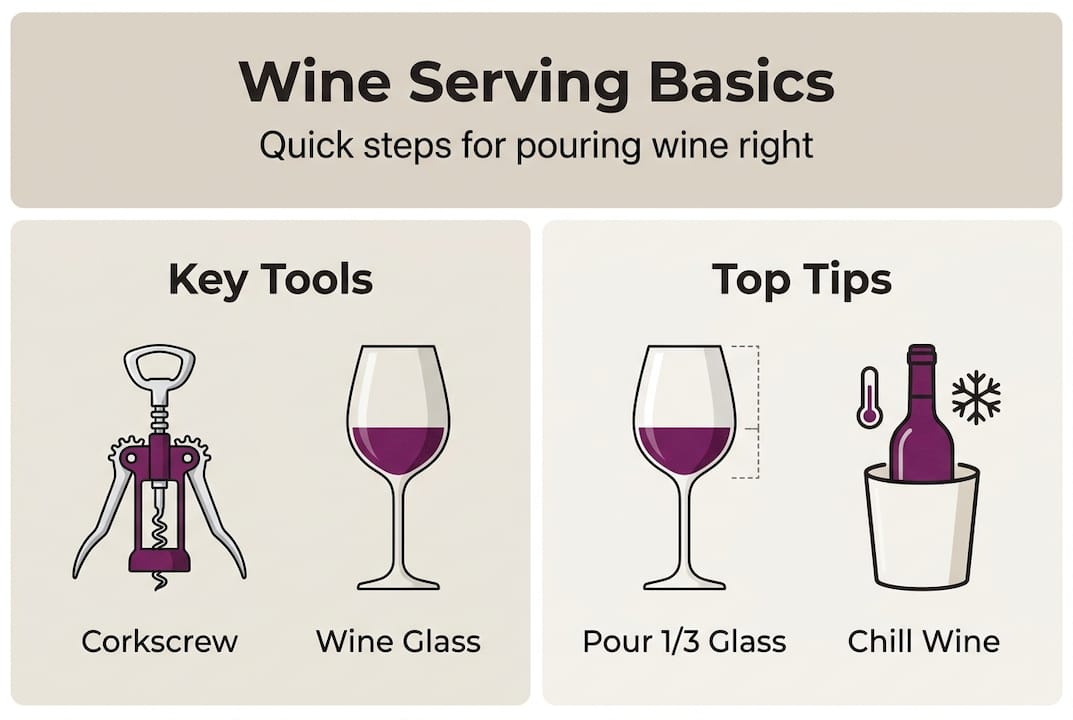 Wine Serving Basics

Quick steps for pouring wine right

Key Tools

Corkscrew

Wine Glass

Top Tips

Pour 1/3 Glass

Chill Wine