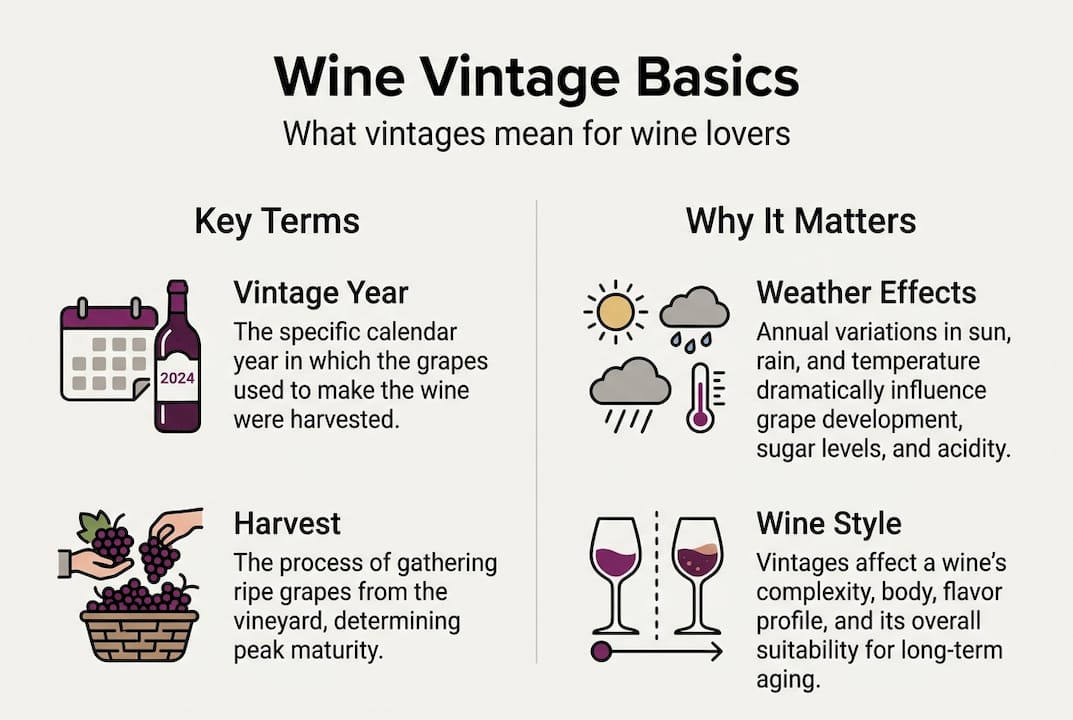 Wine Vintage Basics
What vintages mean for wine lovers

Key Terms

2024

Vintage Year
The specific calendar year in which the grapes used to make the wine were harvested.

Harvest
The process of gathering ripe grapes from the vineyard, determining peak maturity.

Why It Matters

Weather Effects
Annual variations in sun, rain, and temperature dramatically influence grape development, sugar levels, and acidity.

Wine Style
Vintages affect a wine's complexity, body, flavor profile, and its overall suitability for long-term aging.