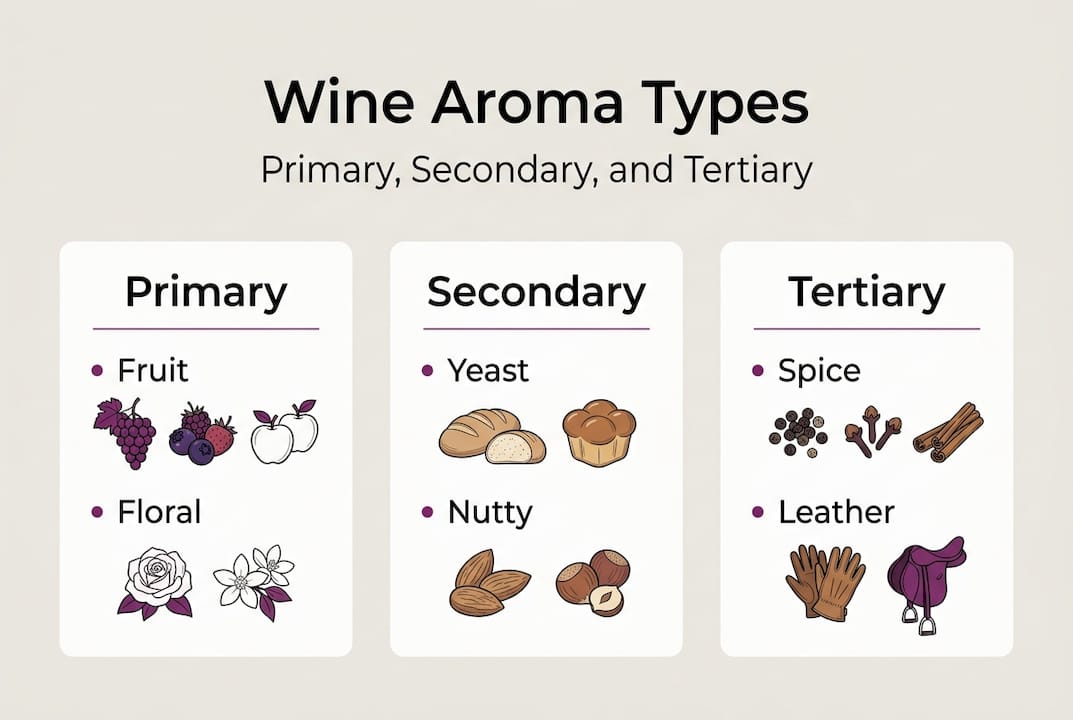 Wine Aroma Types

Primary, Secondary, and Tertiary

Primary

• Fruit

• Floral

Secondary

• Yeast

• Nutty

Tertiary

• Spice

• Leather