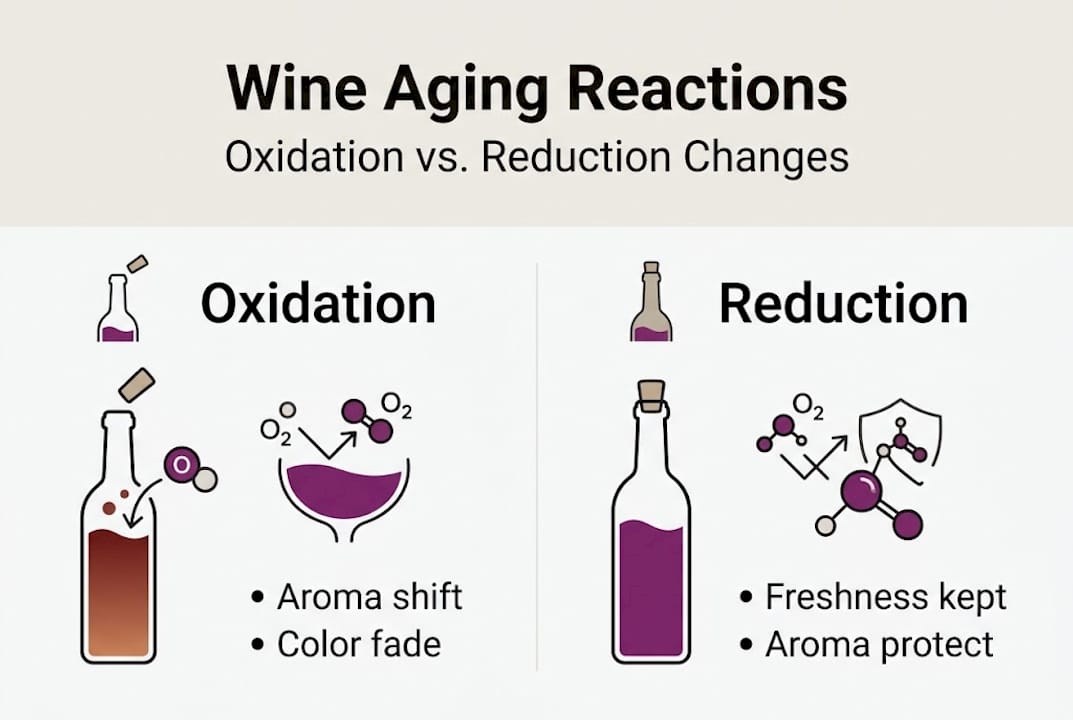 Wine Aging Reactions
Oxidation vs. Reduction Changes

Oxidation

O

$O_2$

$O_2$

• Aroma shift
• Color fade

Reduction

$O_2$

• Freshness kept
• Aroma protect