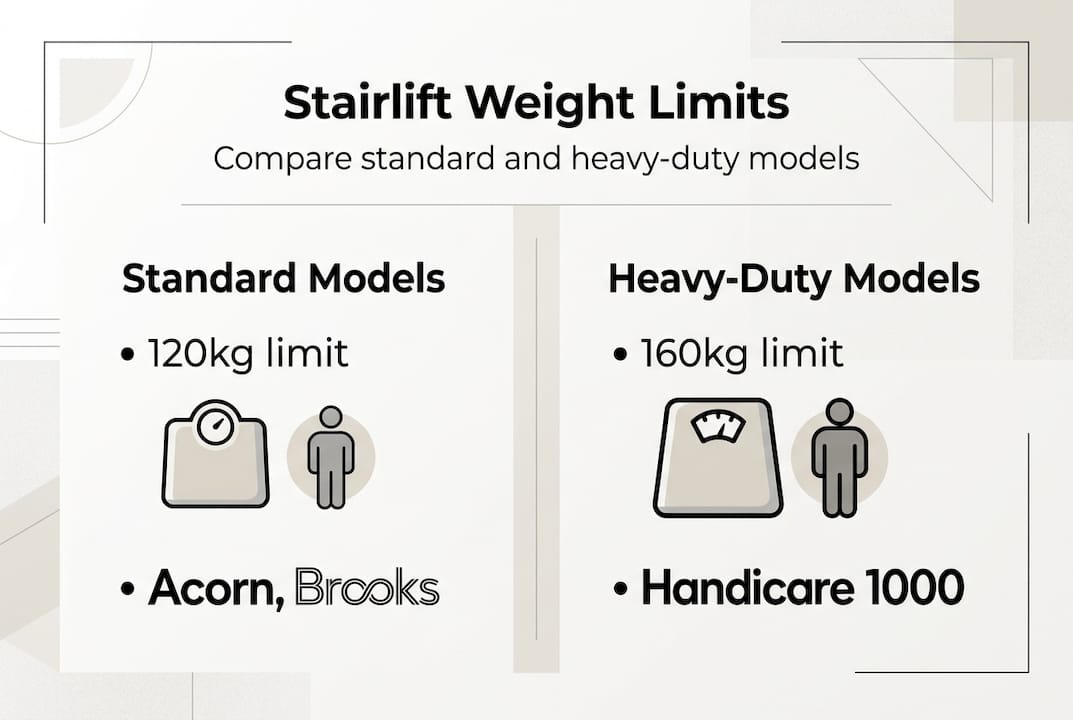 Stairlift Weight Limits

Compare standard and heavy-duty models

Standard Models

• 120kg limit

• Acorn, Brooks

Heavy-Duty Models

• 160kg limit

• Handicare 1000