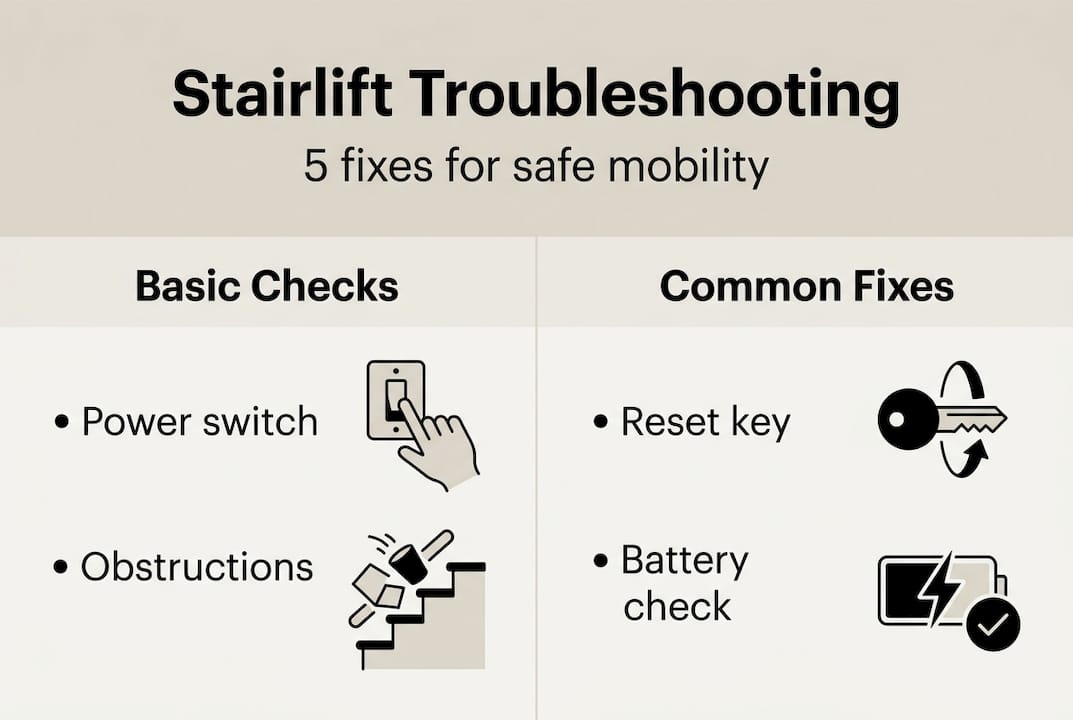 Stairlift Troubleshooting
5 fixes for safe mobility

Basic Checks

• Power switch

• Obstructions

Common Fixes

• Reset key

• Battery check