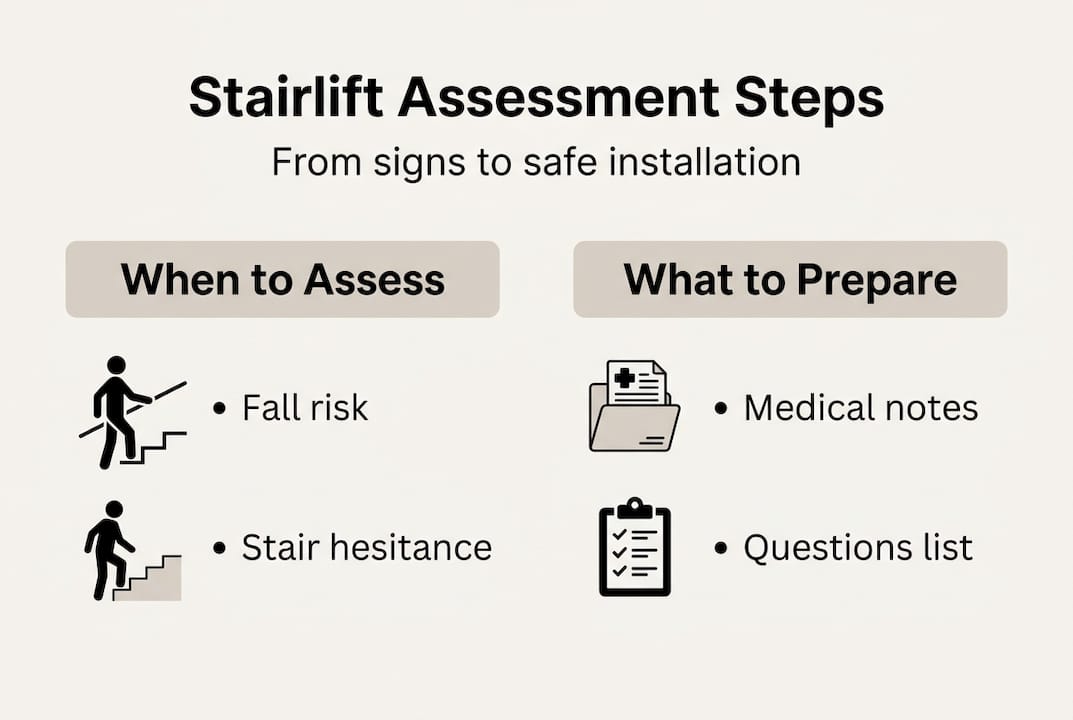 Stairlift Assessment Steps

From signs to safe installation

When to Assess

• Fall risk

• Stair hesitance

What to Prepare

• Medical notes

• Questions list