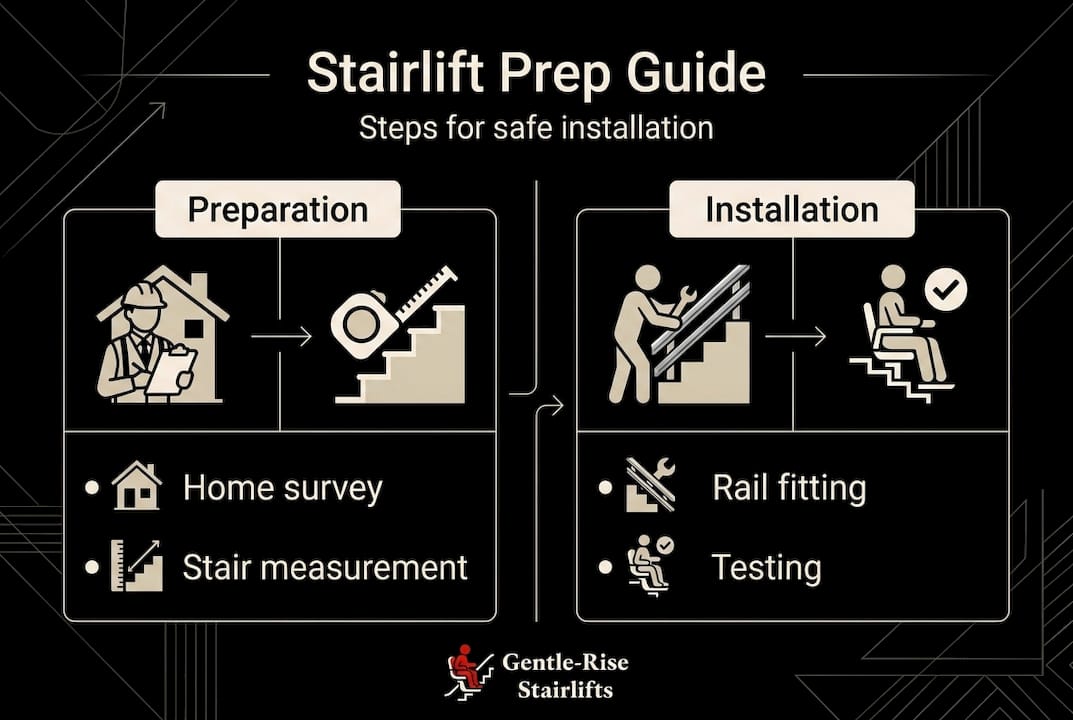 Stairlift Prep Guide

Steps for safe installation

Preparation

- Home survey
- Stair measurement

Installation

- Rail fitting
- Testing

Gentle-Rise Stairlifts