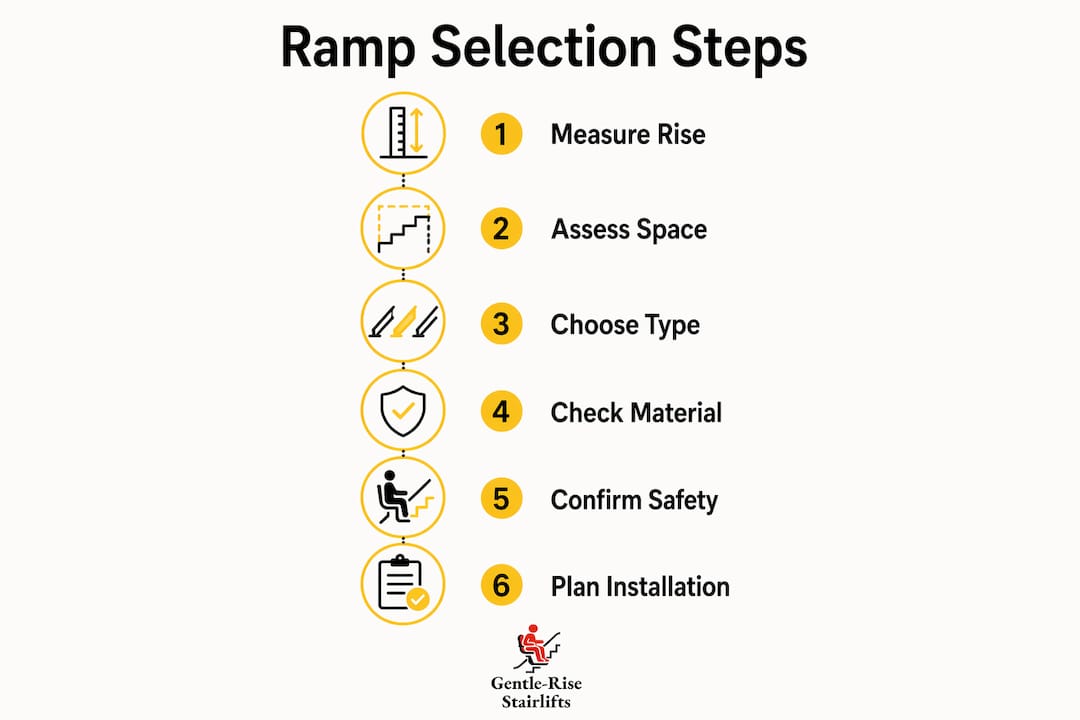 Ramp Selection Steps

1 Measure Rise

2 Assess Space

3 Choose Type

4 Check Material

5 Confirm Safety

6 Plan Installation

Gentle-Rise
Stairlifts