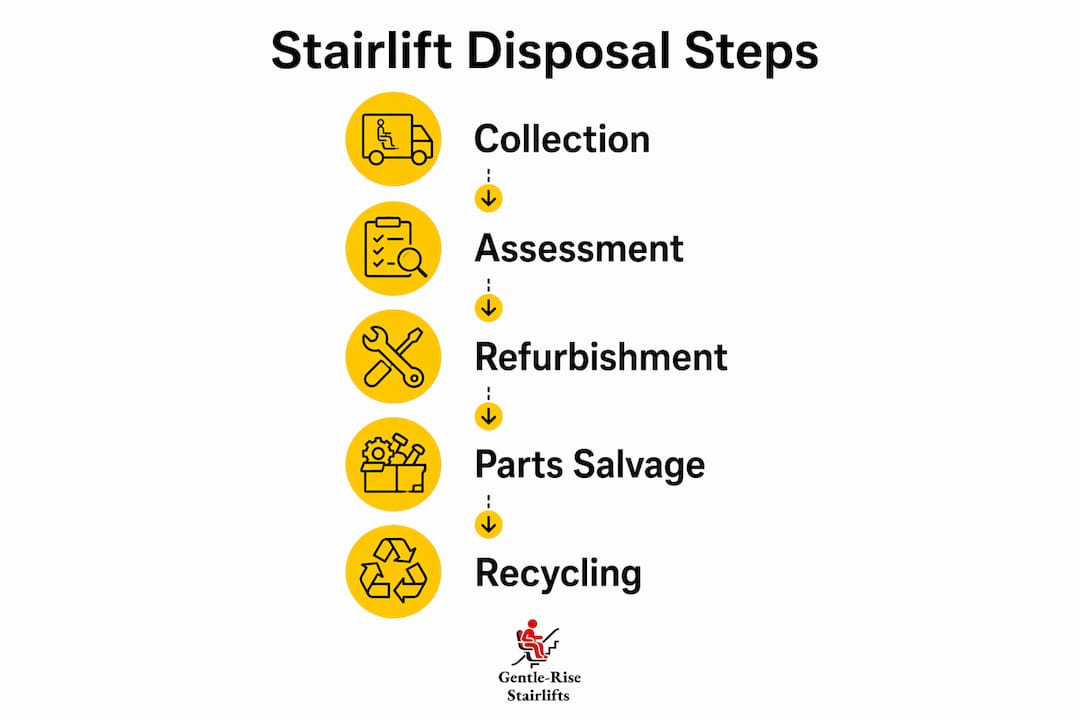 Stairlift Disposal Steps

Collection

Assessment

Refurbishment

Parts Salvage

Recycling

Gentle-Rise Stairlifts