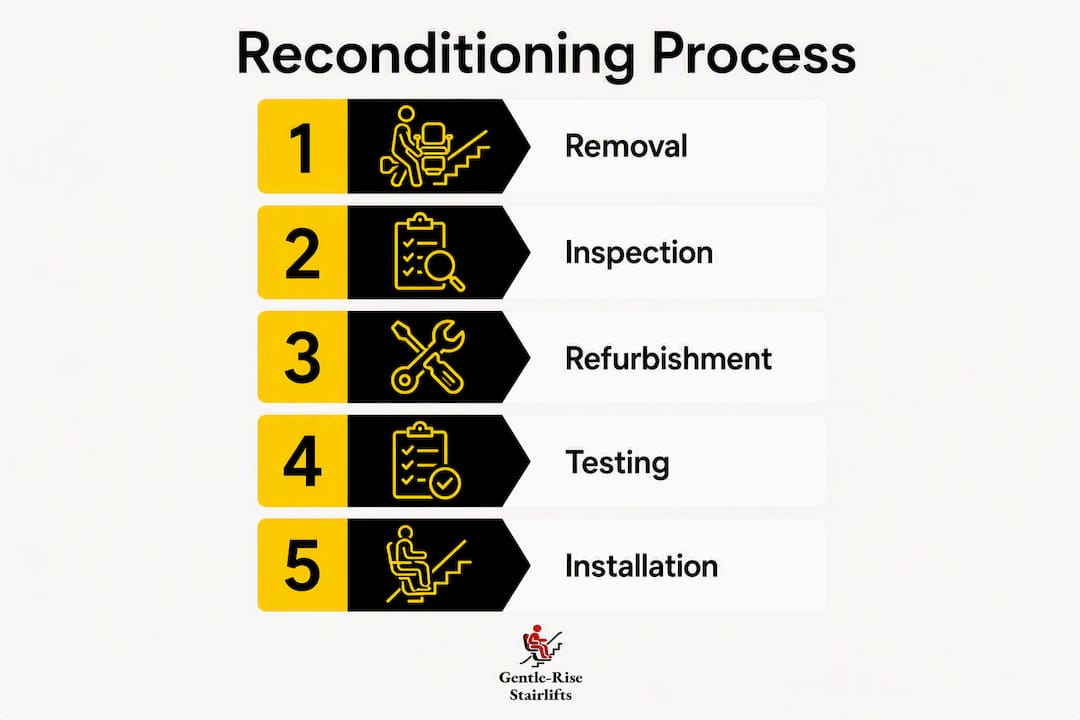 Reconditioning Process

1 Removal

2 Inspection

3 Refurbishment

4 Testing

5 Installation

Gentle-Rise Stairlifts