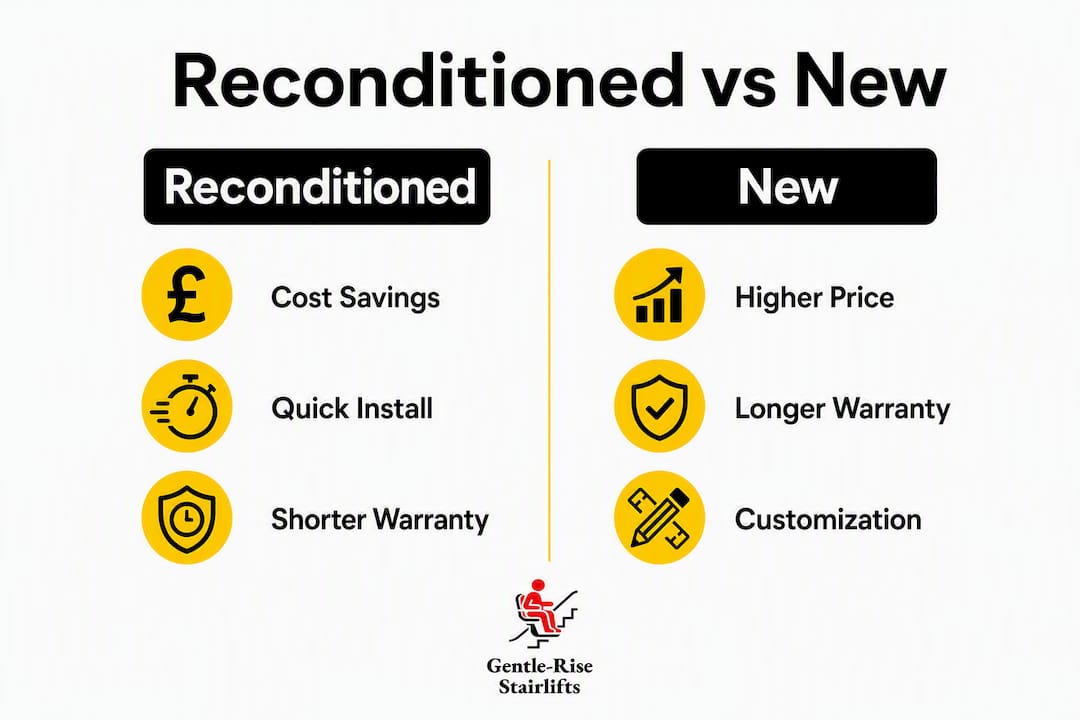 Reconditioned vs New

Reconditioned

£

Cost Savings

Quick Install

Shorter Warranty

New

Higher Price

Longer Warranty

Customization

Gentle-Rise Stairlifts