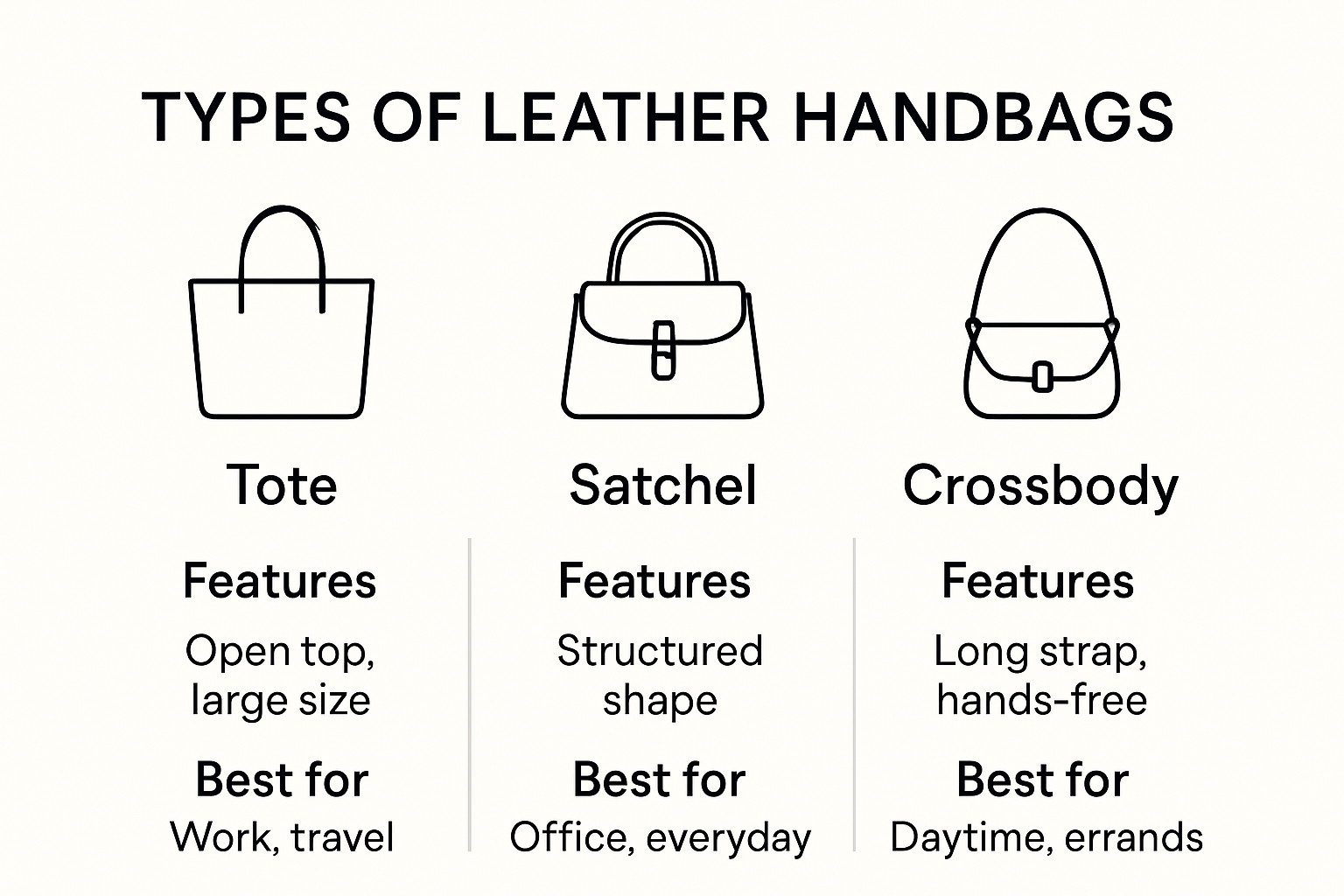 TYPES OF LEATHER HANDBAGS

Tote

Features

Open top, large size

Best for

Work, travel

Satchel

Features

Structured shape

Best for

Office, everyday

Crossbody

Features

Long strap, hands-free

Best for

Daytime, errands