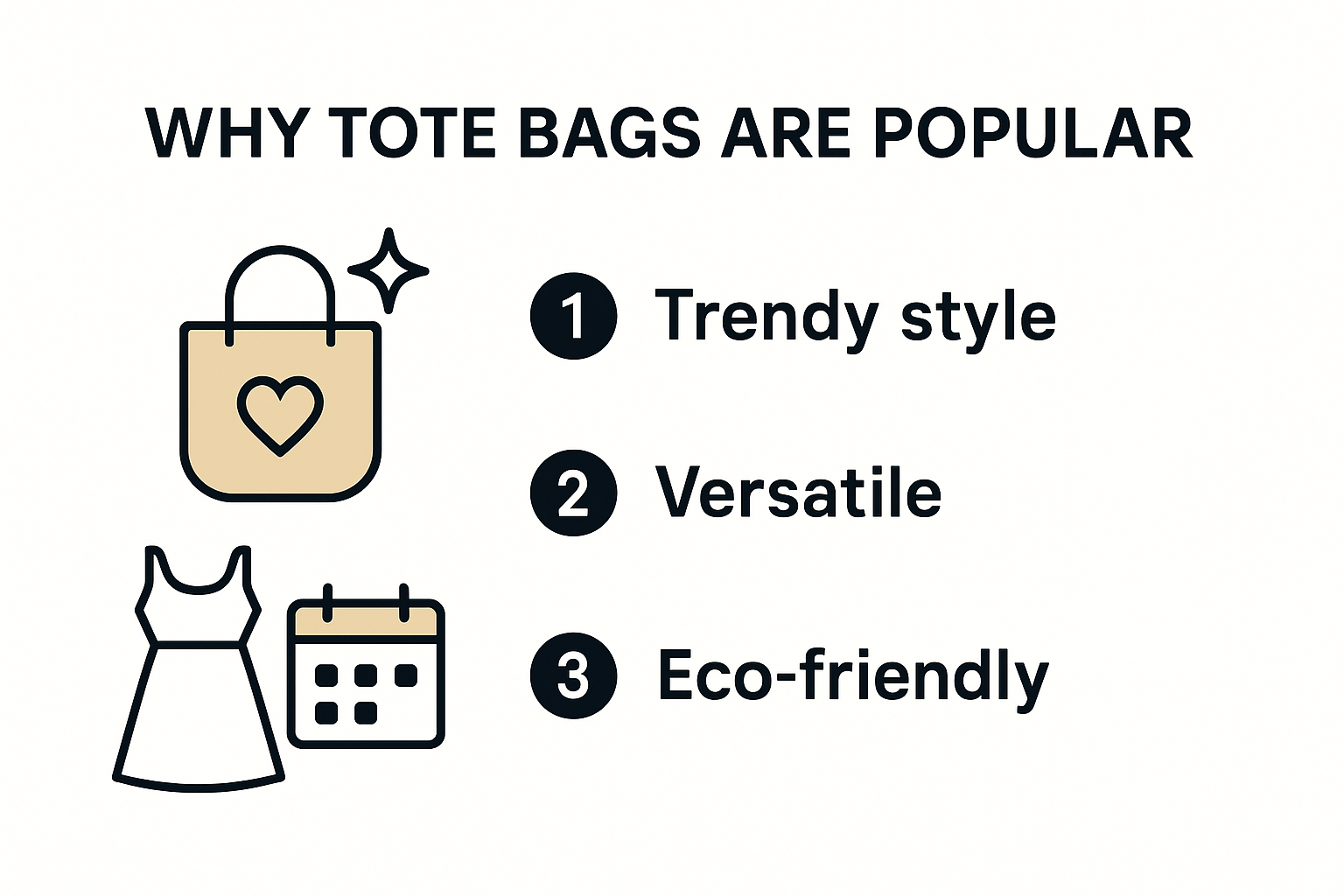 WHY TOTE BAGS ARE POPULAR

1 Trendy style

2 Versatile

3 Eco-friendly