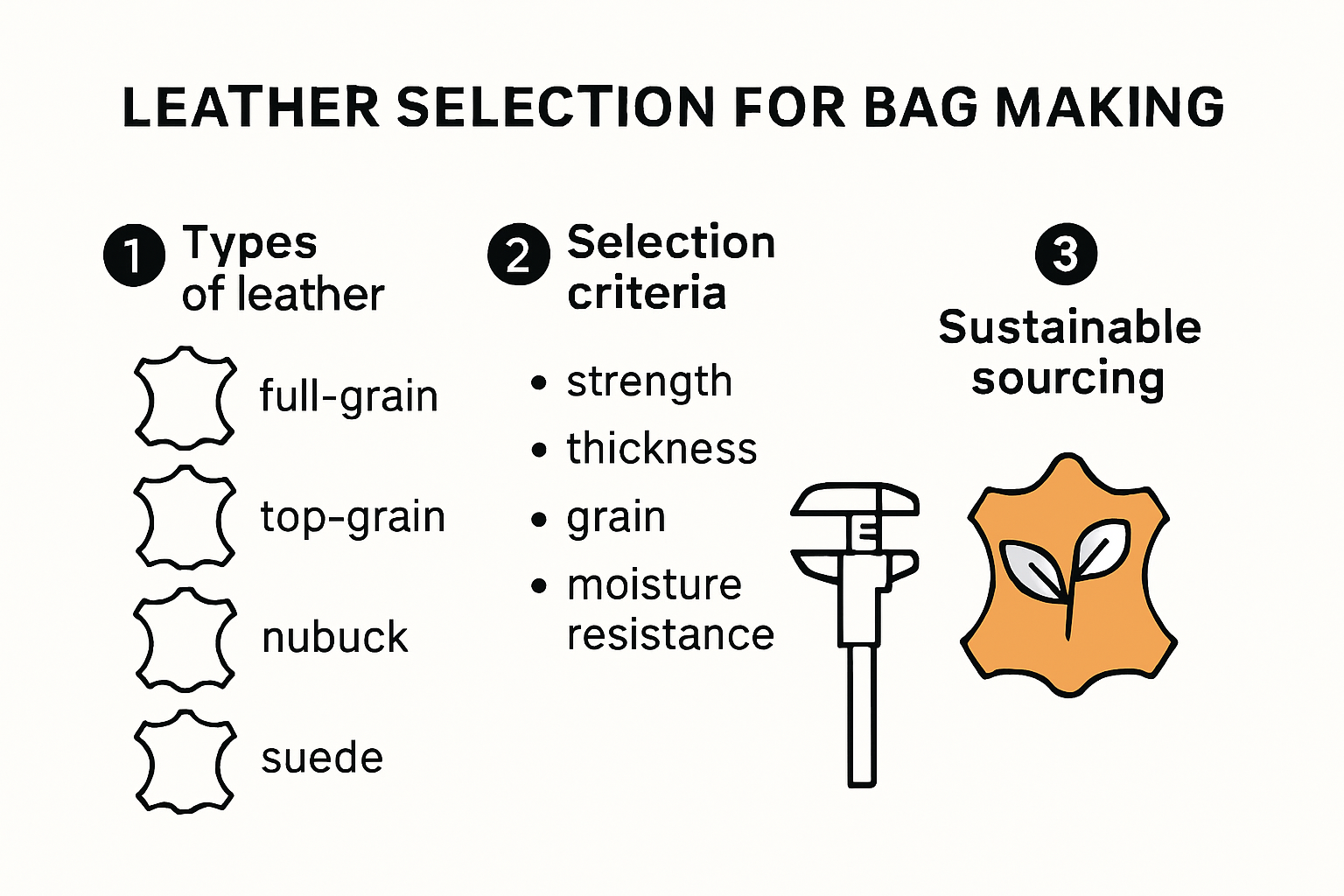 LEATHER SELECTION FOR BAG MAKING

1 Types of leather

full-grain

top-grain

nubuck

suede

2 Selection criteria

• strength
• thickness
• grain
• moisture resistance

3 Sustainable sourcing