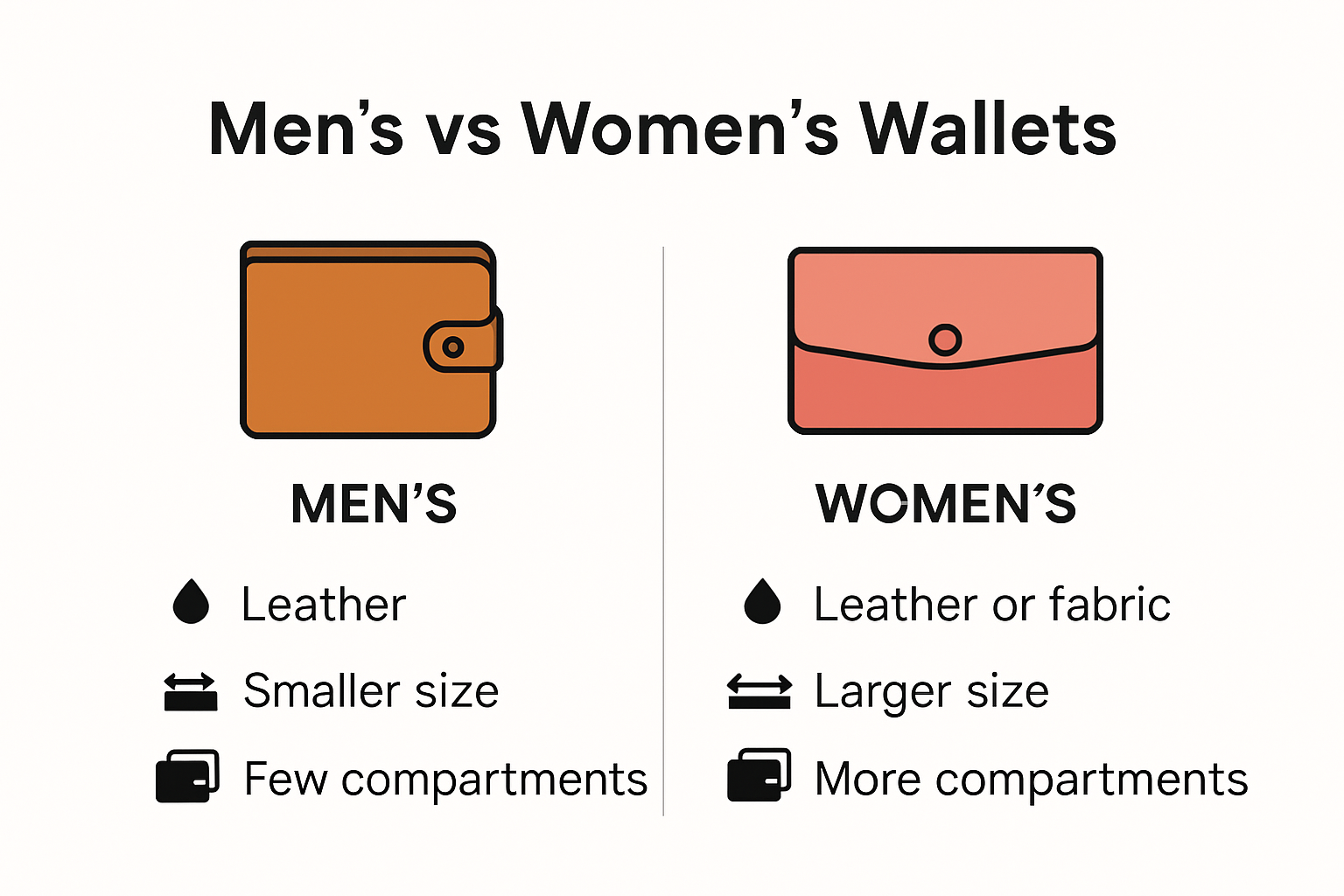 Men’s vs Women’s Wallets

MEN’S

Leather

Smaller size

Few compartments

WOMEN’S

Leather or fabric

Larger size

More compartments