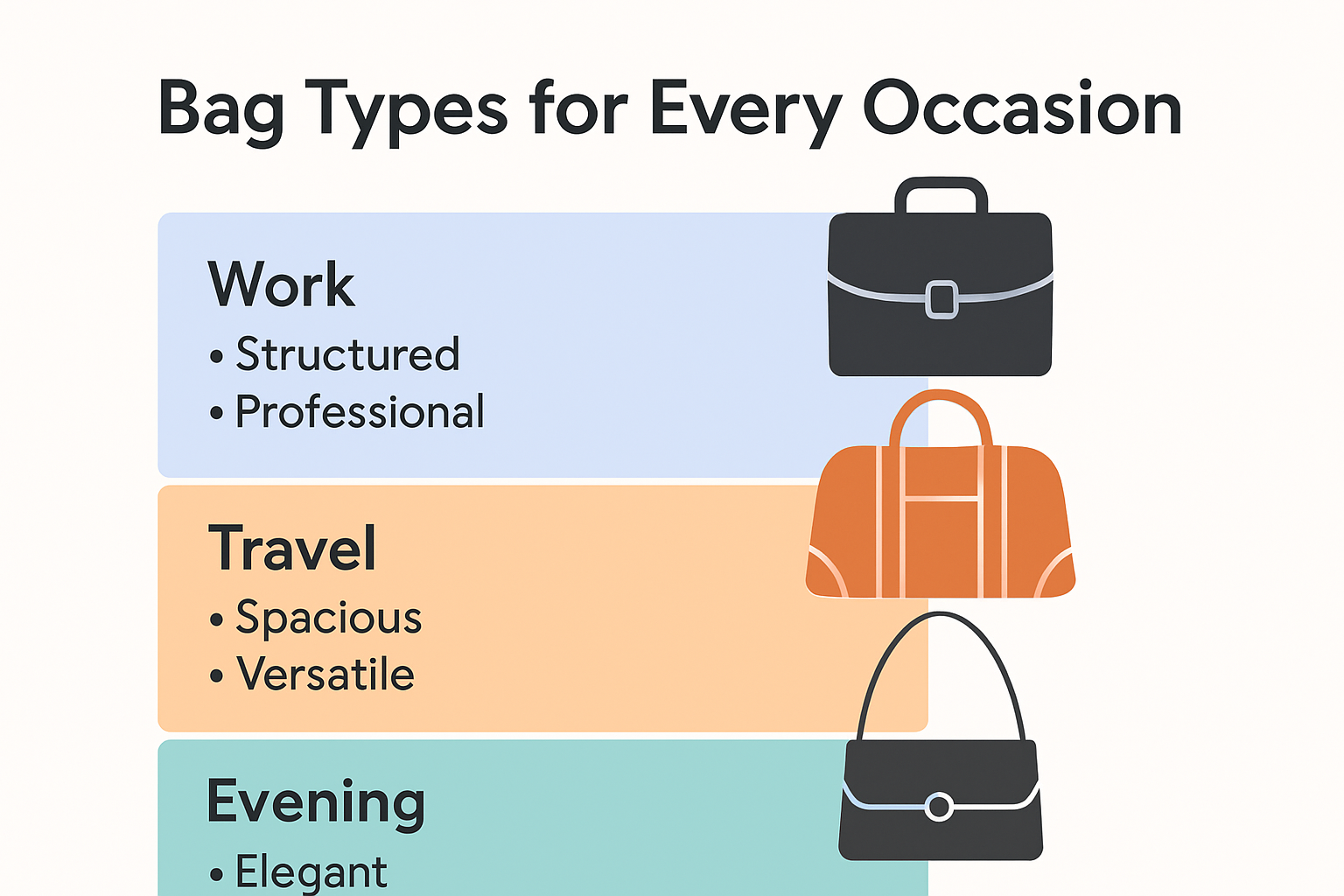 Bag Types for Every Occasion

Work
• Structured
• Professional

Travel
• Spacious
• Versatile

Evening
• Elegant