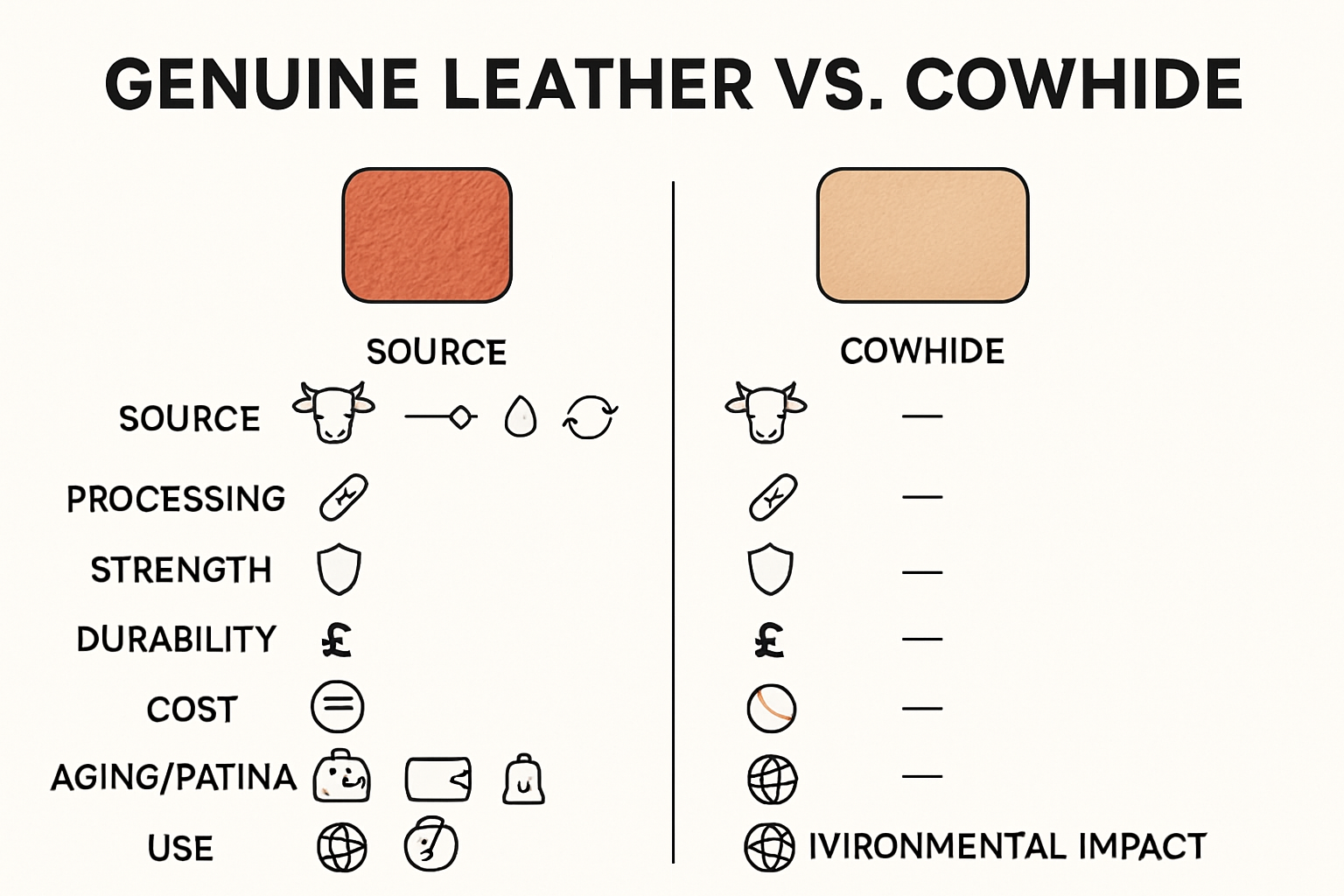 GENUINE LEATHER VS. COWHIDE

SOURCE

SOURCE

PROCESSING

STRENGTH

DURABILITY £

COST

AGING/PATINA

USE

COWHIDE

—

—

—

£ —

—

—

IVIRONMENTAL IMPACT