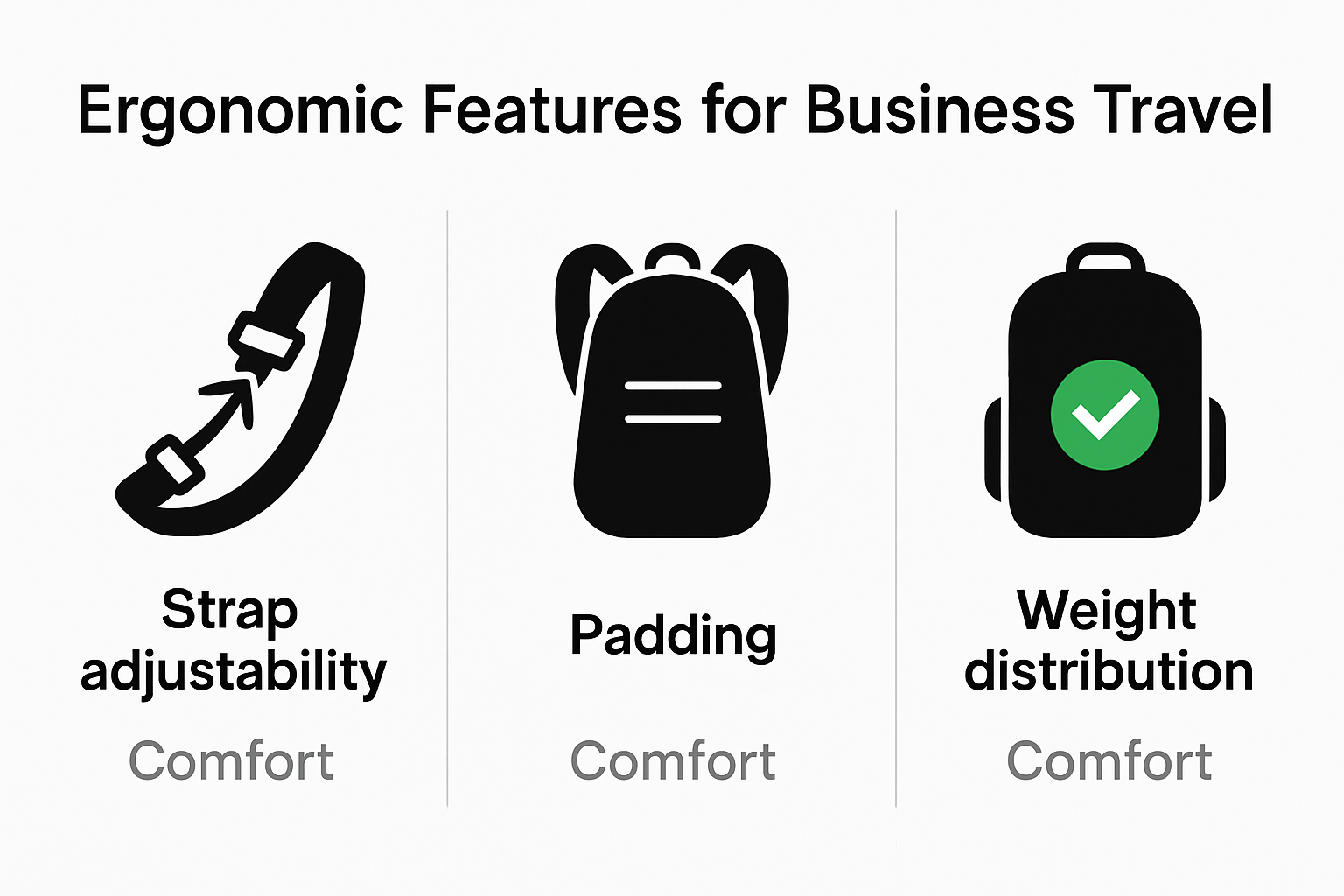 Ergonomic Features for Business Travel

Strap adjustability

Comfort

Padding

Comfort

Weight distribution

Comfort