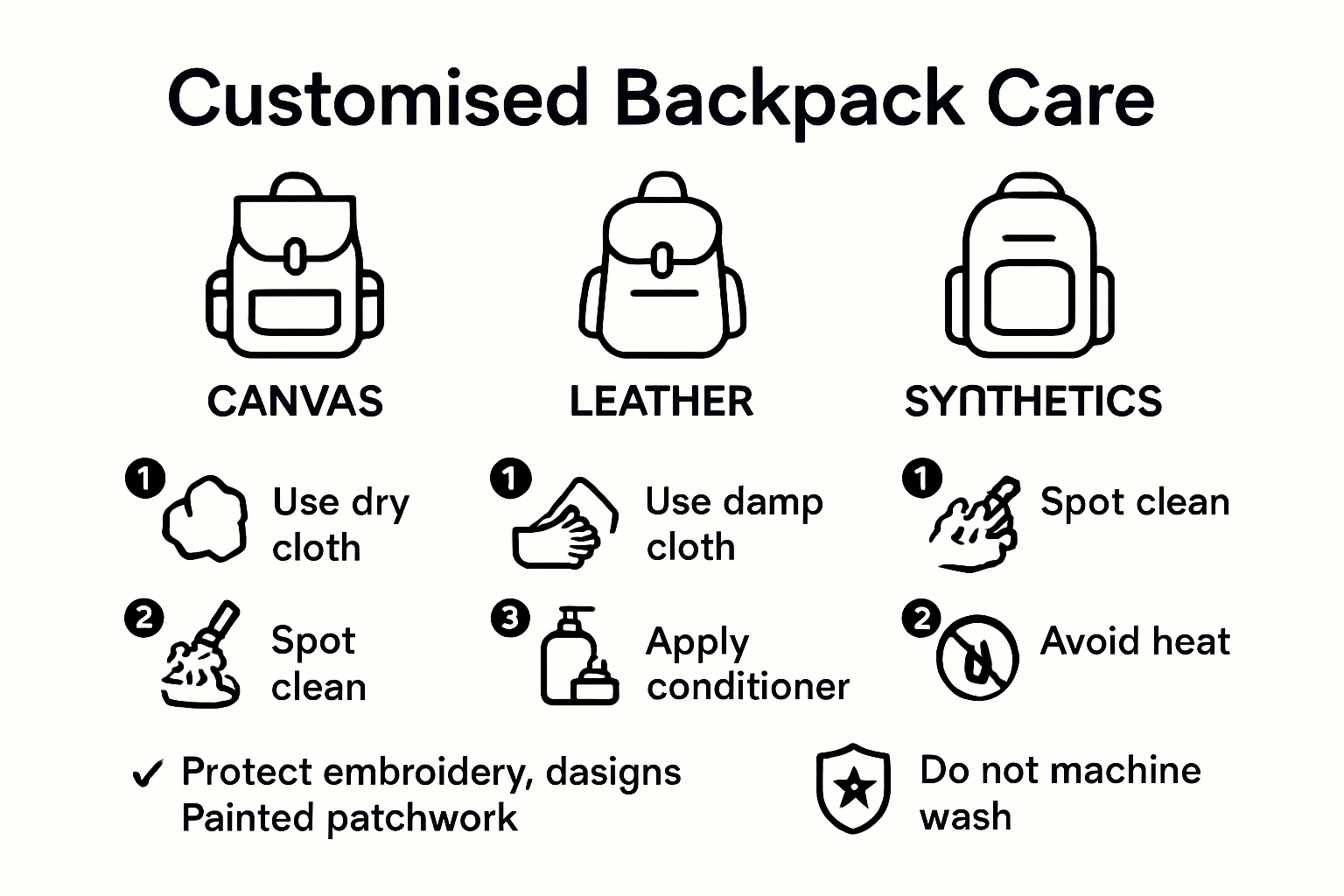 Customised Backpack Care

CANVAS

1 Use dry cloth

2 Spot clean

LEATHER

1 Use damp cloth

3 Apply conditioner

SYNTHETICS

1 Spot clean

2 Avoid heat

✓ Protect embroidery, dasigns Painted patchwork

Do not machine wash