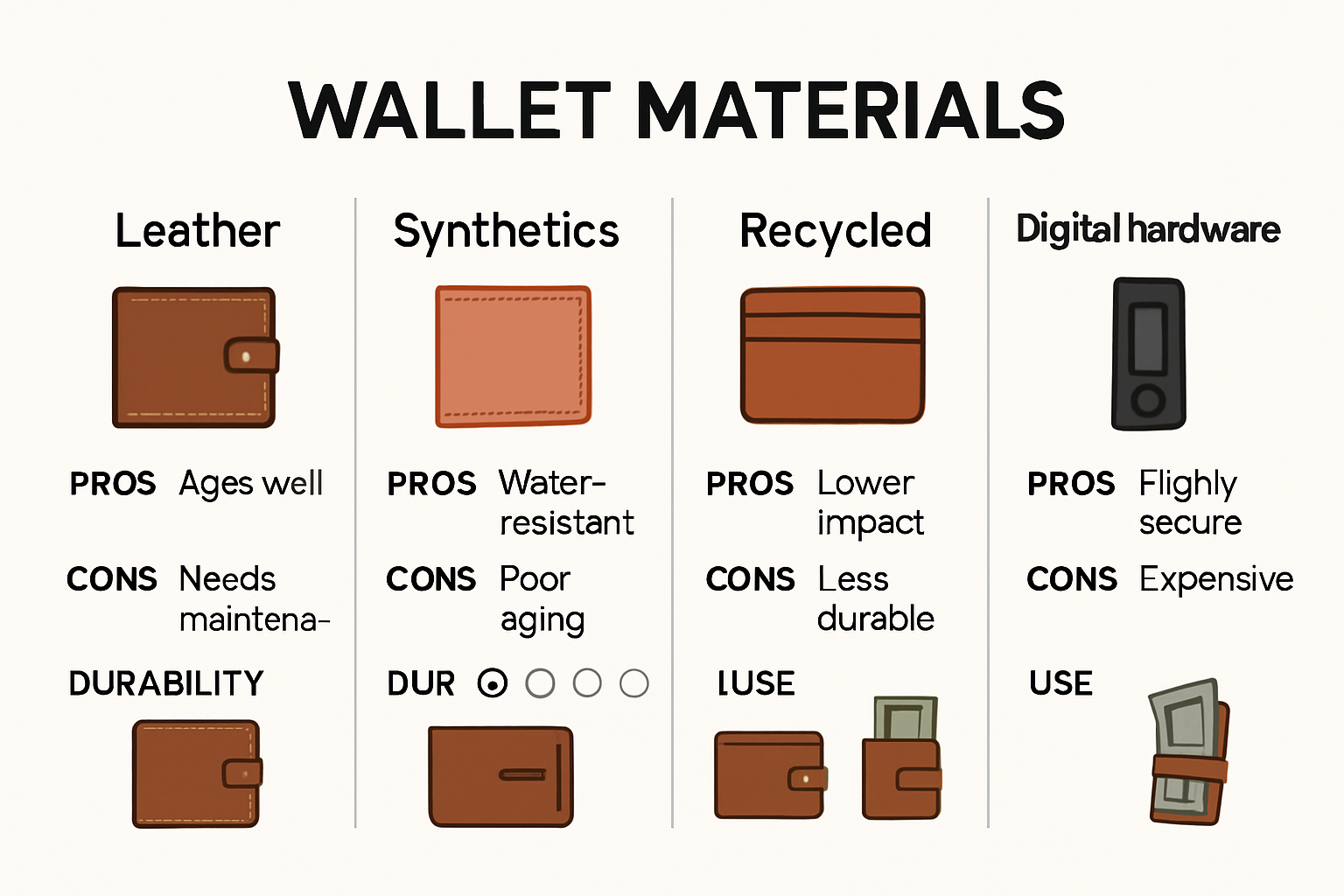 WALLET MATERIALS

Leather

PROS Ages well

CONS Needs maintena-

DURABILITY

Synthetics

PROS Water-resistant

CONS Poor aging

DUR

Recycled

PROS Lower impact

CONS Less durable

LUSE

Digital hardware

PROS Flighly secure

CONS Expensive

USE