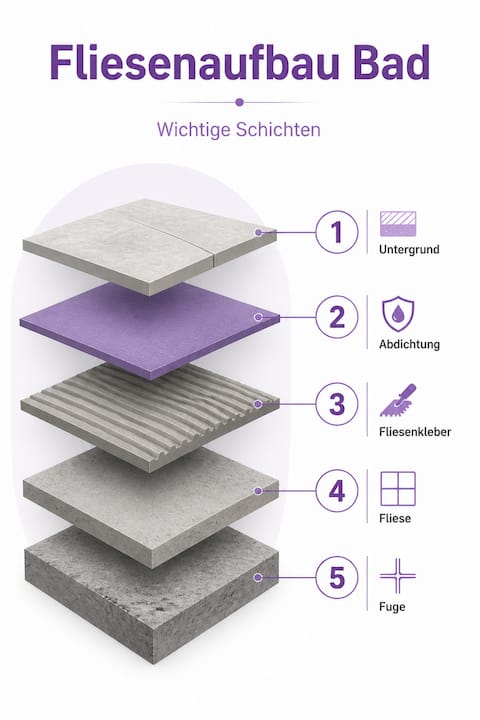 Fliesenaufbau Bad

Wichtige Schichten

1 Untergrund

2 Abdichtung

3 Fliesenkleber

4 Fliese

5 Fuge