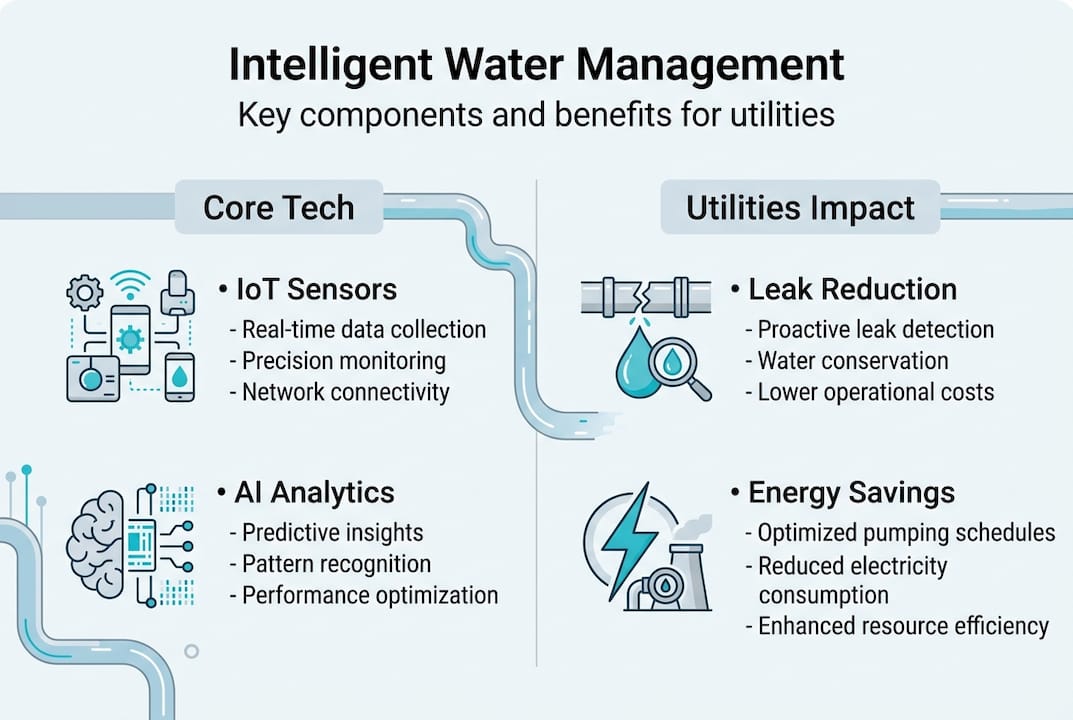 Intelligent Water Management
Key components and benefits for utilities

Core Tech

• IoT Sensors
- Real-time data collection
- Precision monitoring
- Network connectivity

• AI Analytics
- Predictive insights
- Pattern recognition
- Performance optimization

Utilities Impact

• Leak Reduction
- Proactive leak detection
- Water conservation
- Lower operational costs

• Energy Savings
- Optimized pumping schedules
- Reduced electricity consumption
- Enhanced resource efficiency