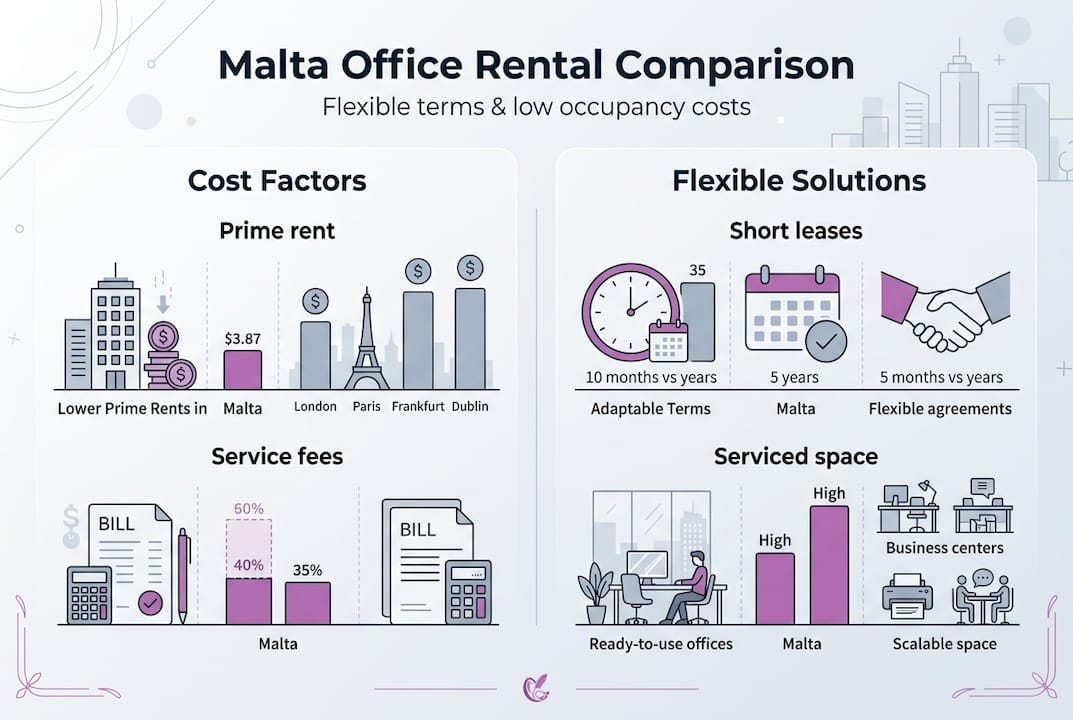 Malta Office Rental Comparison

Flexible terms & low occupancy costs

Cost Factors

Prime rent

$3.87

Lower Prime Rents in

Malta

London

Paris

Frankfurt

Dublin

Service fees

BILL

60%

40%

35%

BILL

Malta

Flexible Solutions

Short leases

35

10 months vs years

5 years

5 months vs years

Adaptable Terms

Malta

Flexible agreements

Serviced space

High

High

Business centers

Ready-to-use offices

Malta

Scalable space