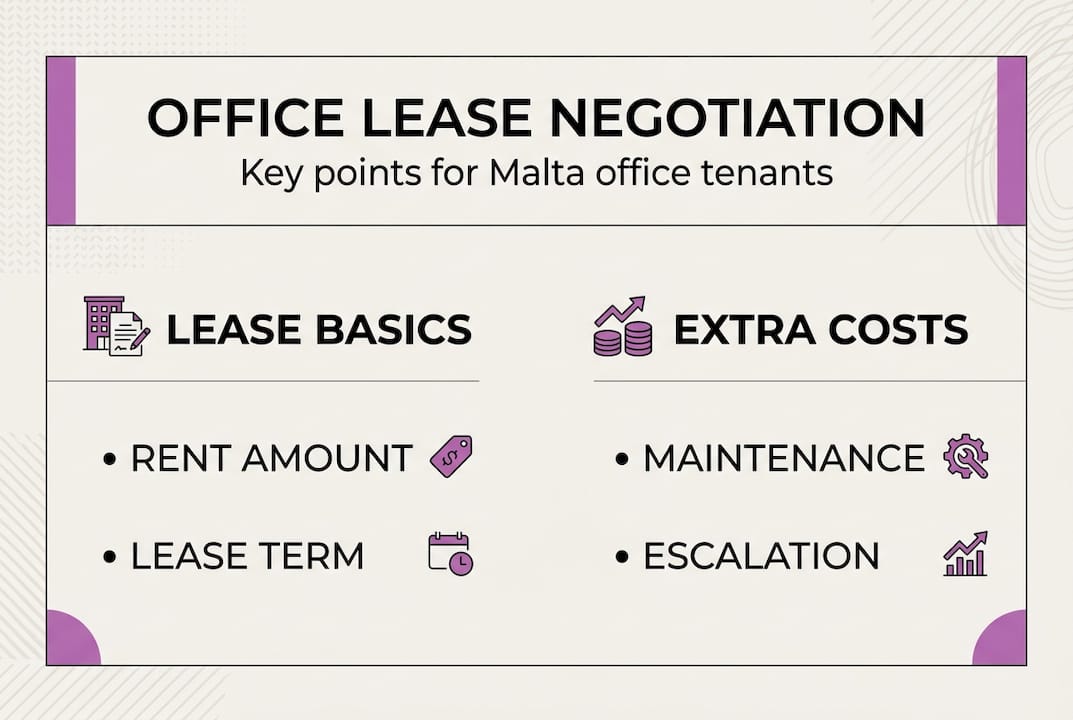 OFFICE LEASE NEGOTIATION

Key points for Malta office tenants

LEASE BASICS

• RENT AMOUNT

• LEASE TERM

EXTRA COSTS

• MAINTENANCE

• ESCALATION