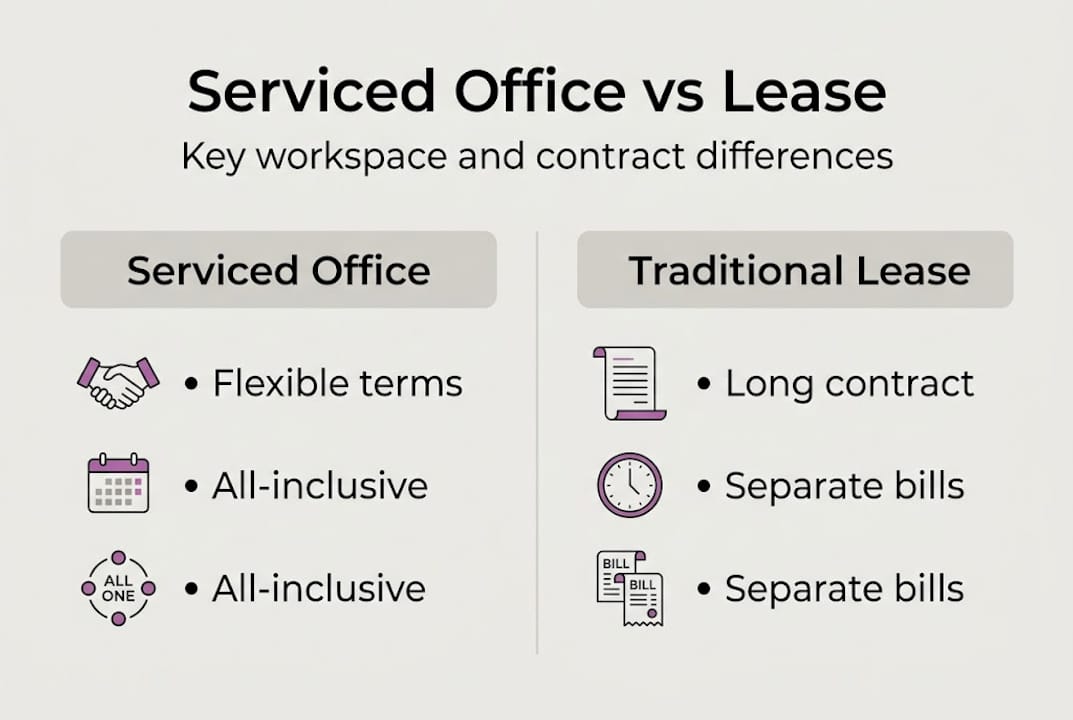 Serviced Office vs Lease

Key workspace and contract differences

Serviced Office

• Flexible terms

• All-inclusive

ALL ONE

• All-inclusive

Traditional Lease

• Long contract

• Separate bills

BILL BILL

• Separate bills