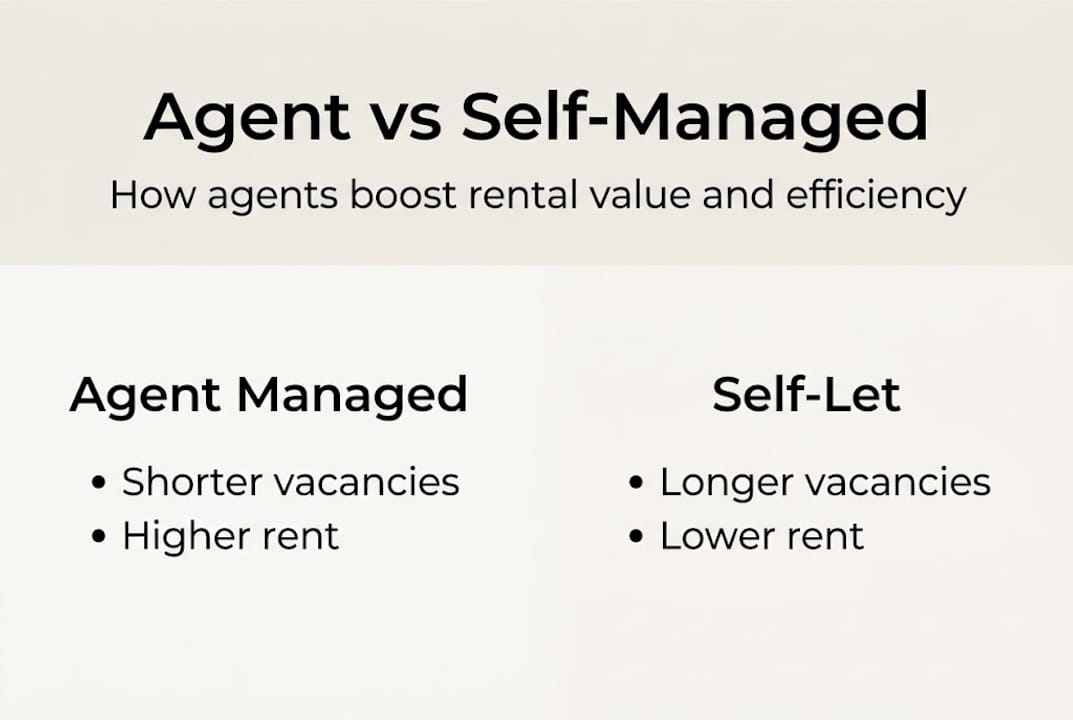 Agent vs Self-Managed

How agents boost rental value and efficiency

Agent Managed

• Shorter vacancies
• Higher rent

Self-Let

• Longer vacancies
• Lower rent