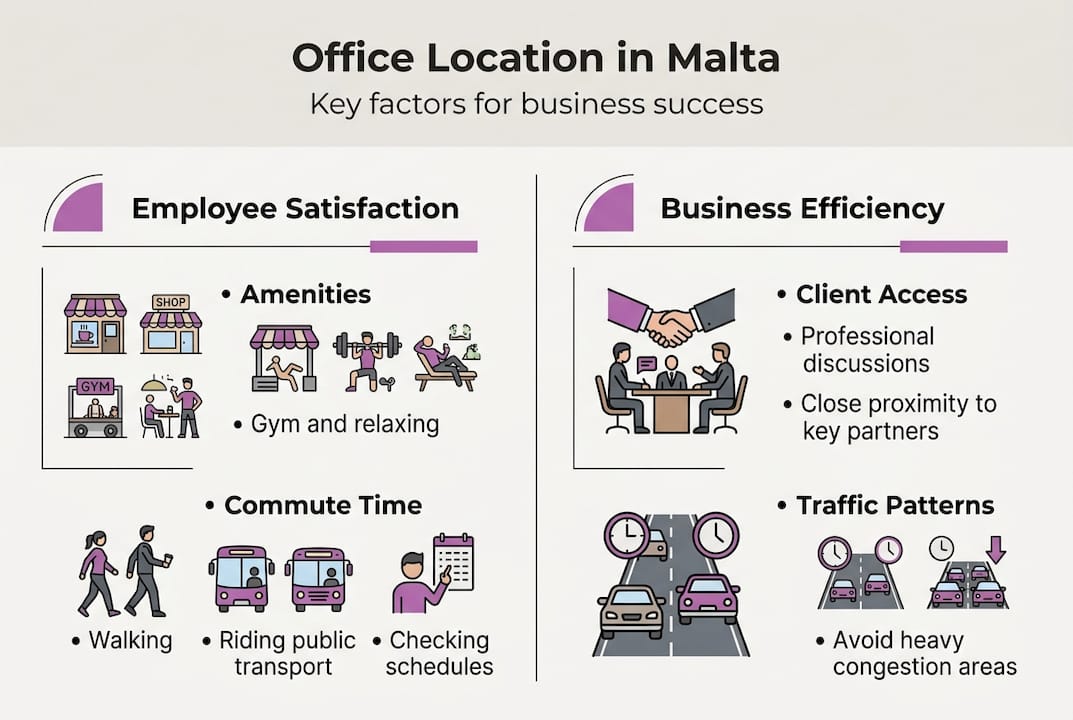 Office Location in Malta
Key factors for business success

Employee Satisfaction

SHOP
GYM

• Amenities

• Gym and relaxing

• Commute Time

• Walking
• Riding public transport
• Checking schedules

Business Efficiency

• Client Access

• Professional discussions
• Close proximity to key partners

• Traffic Patterns

• Avoid heavy congestion areas