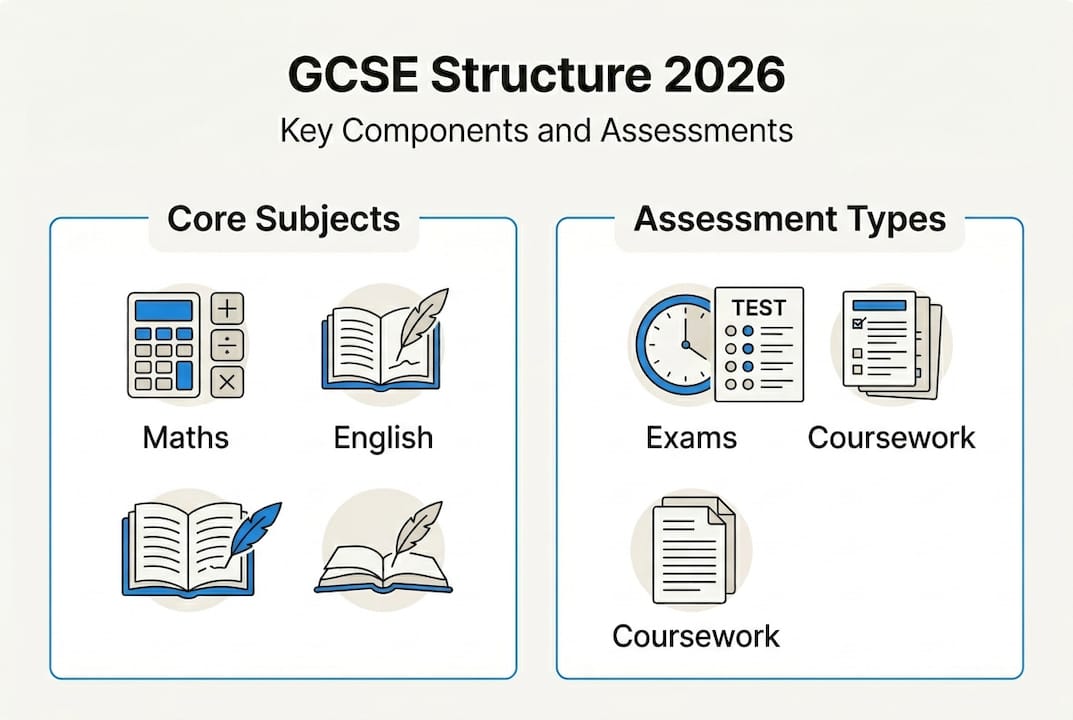 GCSE Structure 2026

Key Components and Assessments

Core Subjects

Maths

English

Assessment Types

TEST

Exams

Coursework

Coursework