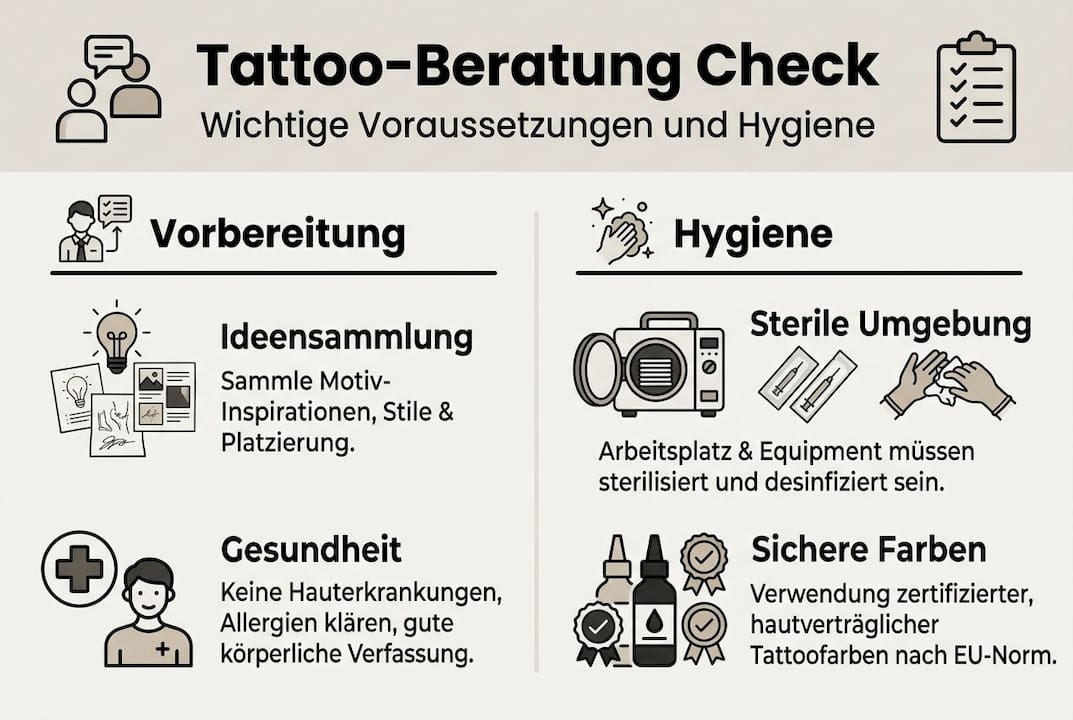 Tattoo-Beratung Check
Wichtige Voraussetzungen und Hygiene

Vorbereitung

Ideensammlung
Sammle Motiv-Inspirationen, Stile & Platzierung.

Gesundheit
Keine Hauterkrankungen, Allergien klären, gute körperliche Verfassung.

Hygiene

Sterile Umgebung
Arbeitsplatz & Equipment müssen sterilisiert und desinfiziert sein.

Sichere Farben
Verwendung zertifizierter, hautverträglicher Tattoofarben nach EU-Norm.