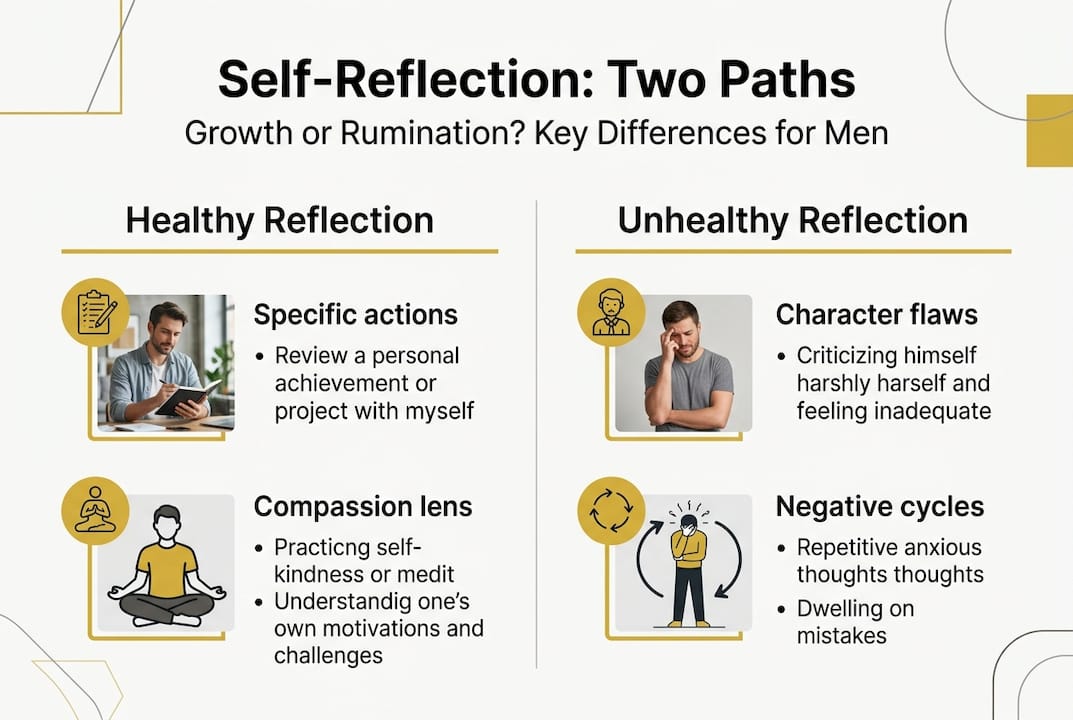 Self-Reflection: Two Paths

Growth or Rumination? Key Differences for Men

Healthy Reflection

Specific actions

• Review a personal achievement or project with myself

Compassion lens

• Practicng self-kindness or medit

• Understandig one's own motivations and challenges

Unhealthy Reflection

Character flaws

• Criticizing himself harshly harself and feeling inadequate

Negative cycles

• Repetitive anxious thoughts thoughts

• Dwelling on mistakes