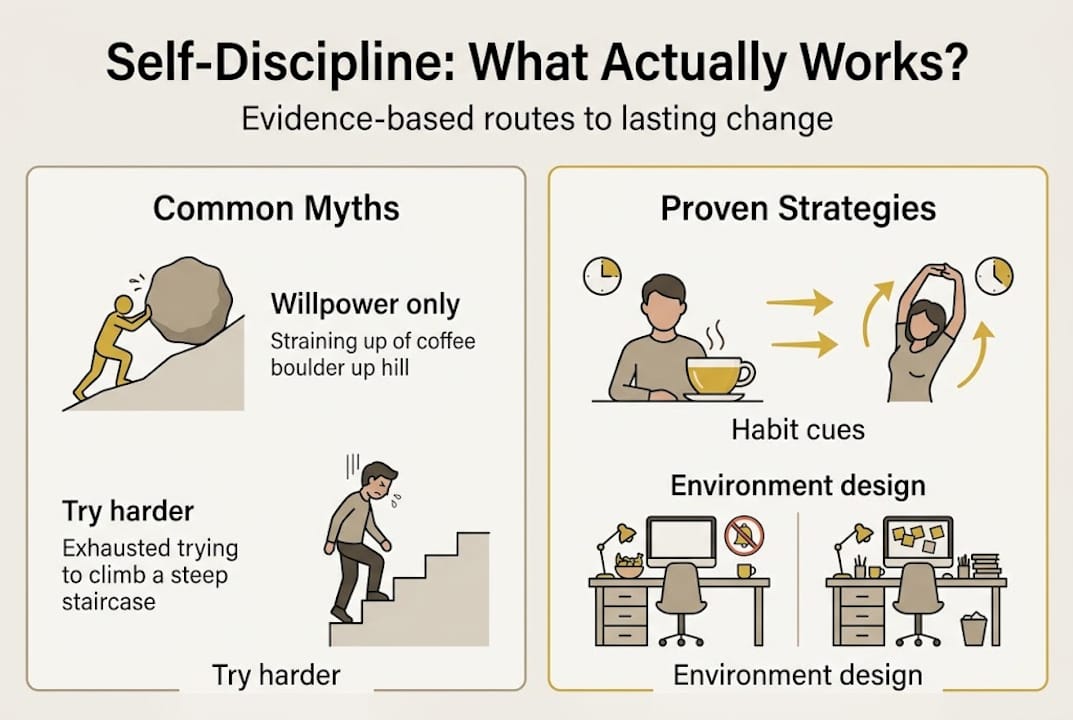 Self-Discipline: What Actually Works?

Evidence-based routes to lasting change

Common Myths

Willpower only

Straining up of coffee boulder up hill

Try harder

Exhausted trying to climb a steep staircase

Try harder

Proven Strategies

Habit cues

Environment design

Environment design