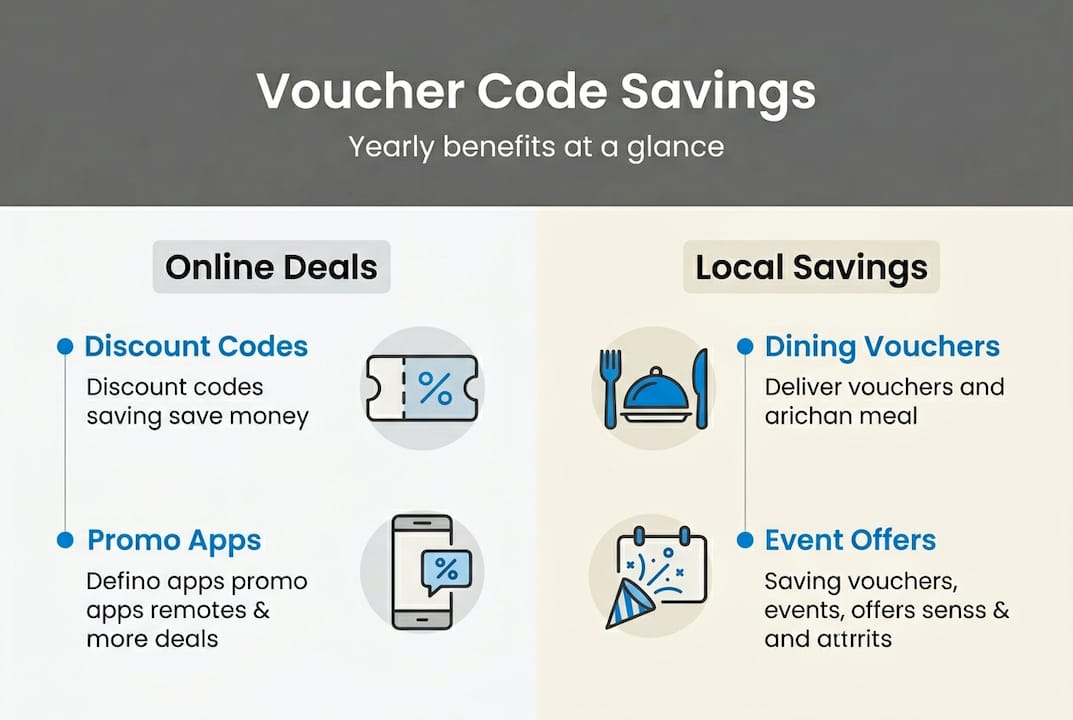 Voucher Code Savings

Yearly benefits at a glance

Online Deals

Discount Codes

Discount codes saving save money

%

Promo Apps

Defino apps promo apps remotes & more deals

%

Local Savings

Dining Vouchers

Deliver vouchers and arichan meal

Event Offers

Saving vouchers, events, offers senss & and attrrits