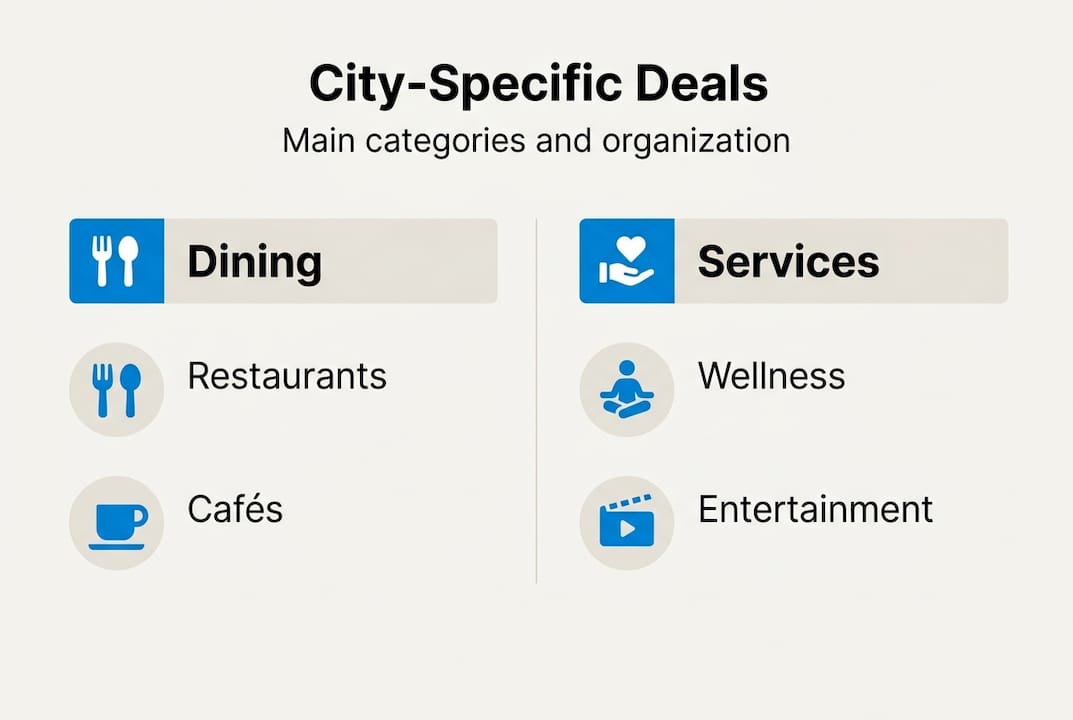 City-Specific Deals
Main categories and organization

Dining

Restaurants

Cafés

Services

Wellness

Entertainment