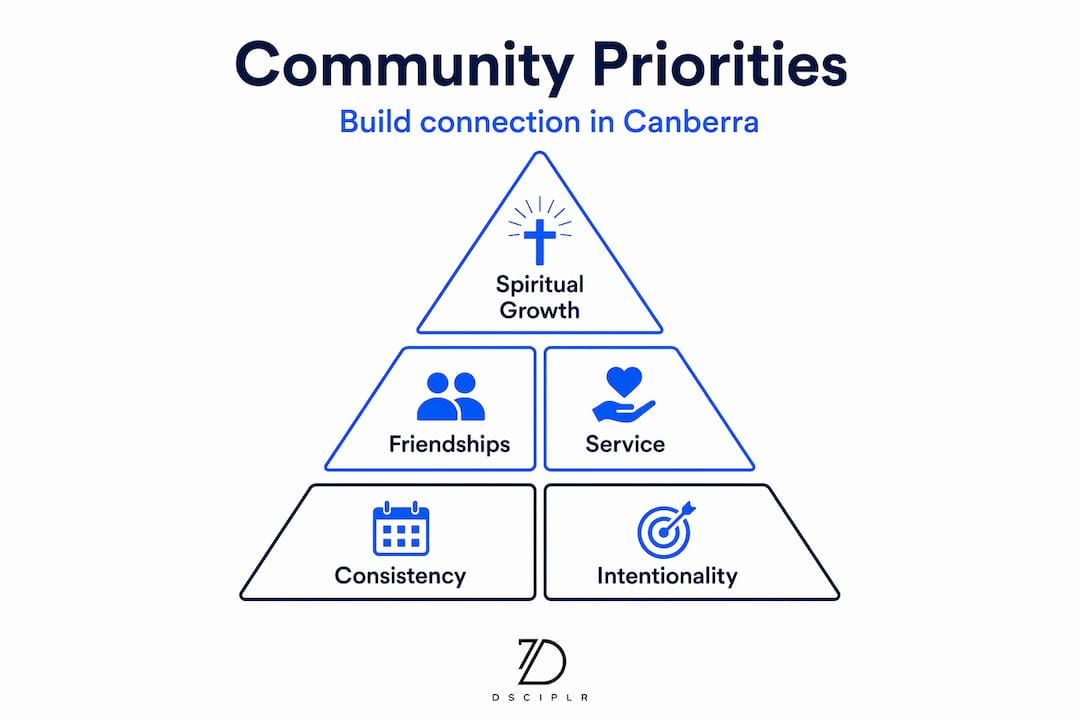 Community Priorities

Build connection in Canberra

Spiritual Growth

Friendships

Service

Consistency

Intentionality

DSCIPLR