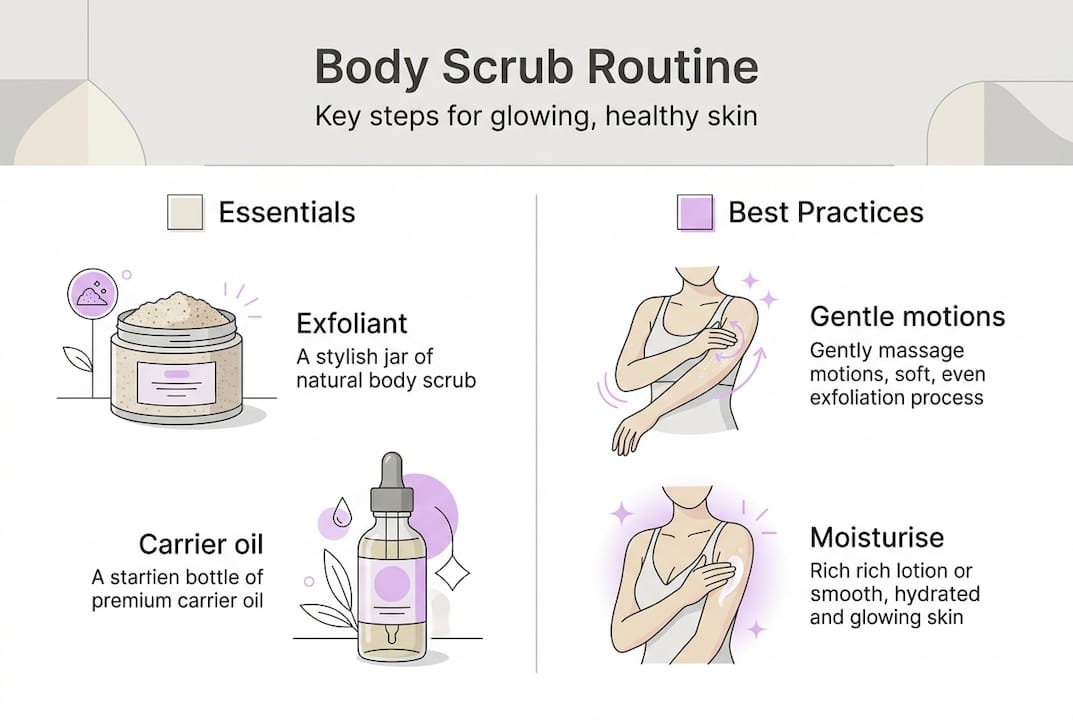 Body Scrub Routine

Key steps for glowing, healthy skin

Essentials

Exfoliant

A stylish jar of natural body scrub

Carrier oil

A startien bottle of premium carrier oil

Best Practices

Gentle motions

Gently massage motions, soft, even exfoliation process

Moisturise

Rich rich lotion or smooth, hydrated and glowing skin