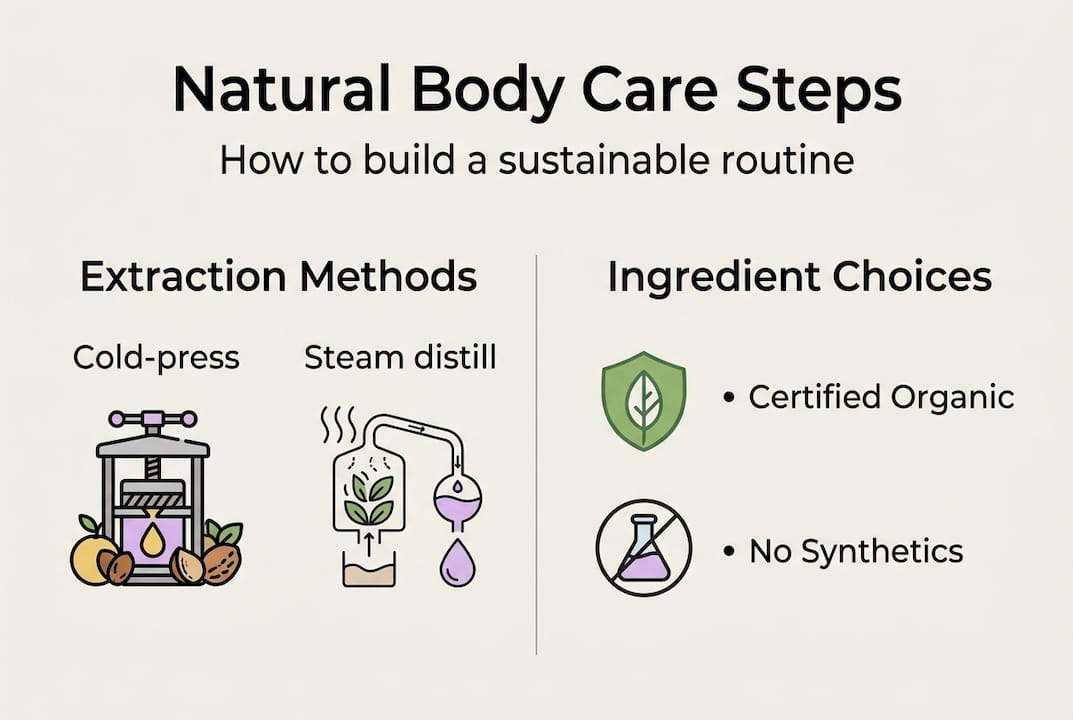 Natural Body Care Steps

How to build a sustainable routine

Extraction Methods

Cold-press

Steam distill

Ingredient Choices

• Certified Organic

• No Synthetics