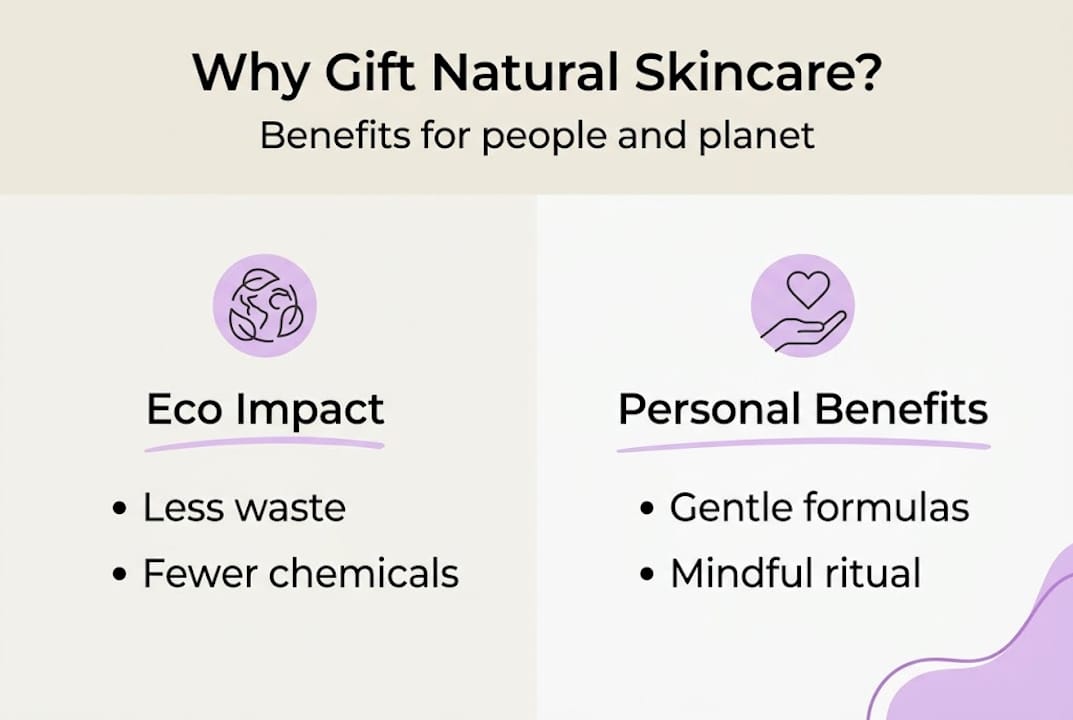 Why Gift Natural Skincare?
Benefits for people and planet

Eco Impact

• Less waste
• Fewer chemicals

Personal Benefits

• Gentle formulas
• Mindful ritual