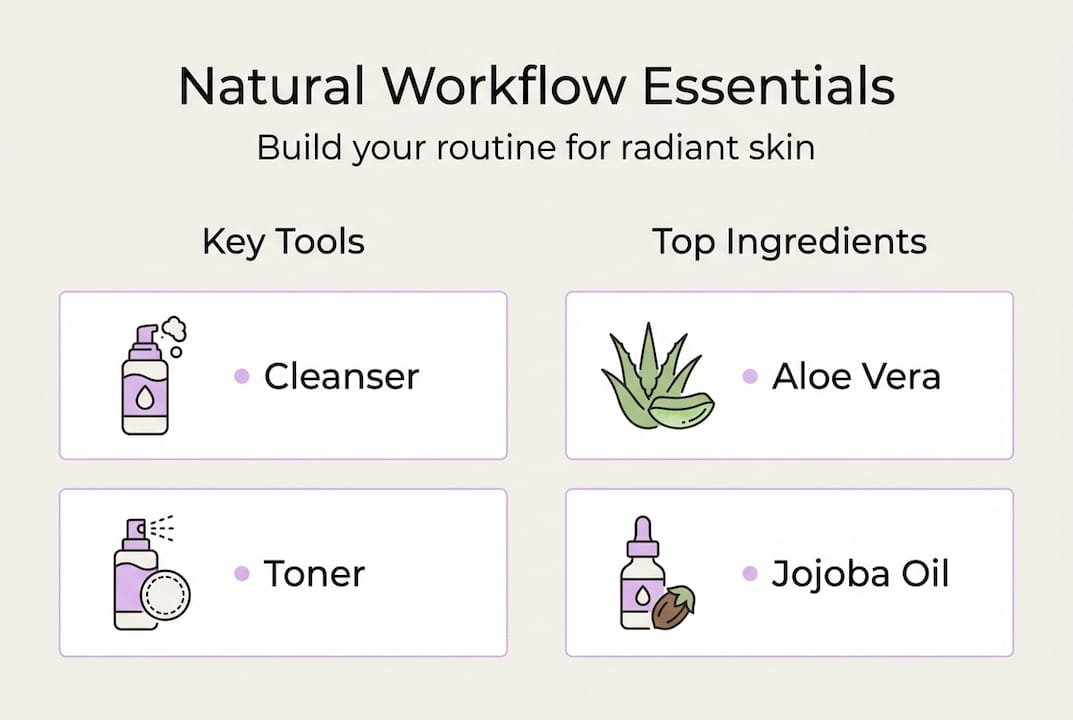 Natural Workflow Essentials

Build your routine for radiant skin

Key Tools

• Cleanser

• Toner

Top Ingredients

• Aloe Vera

• Jojoba Oil