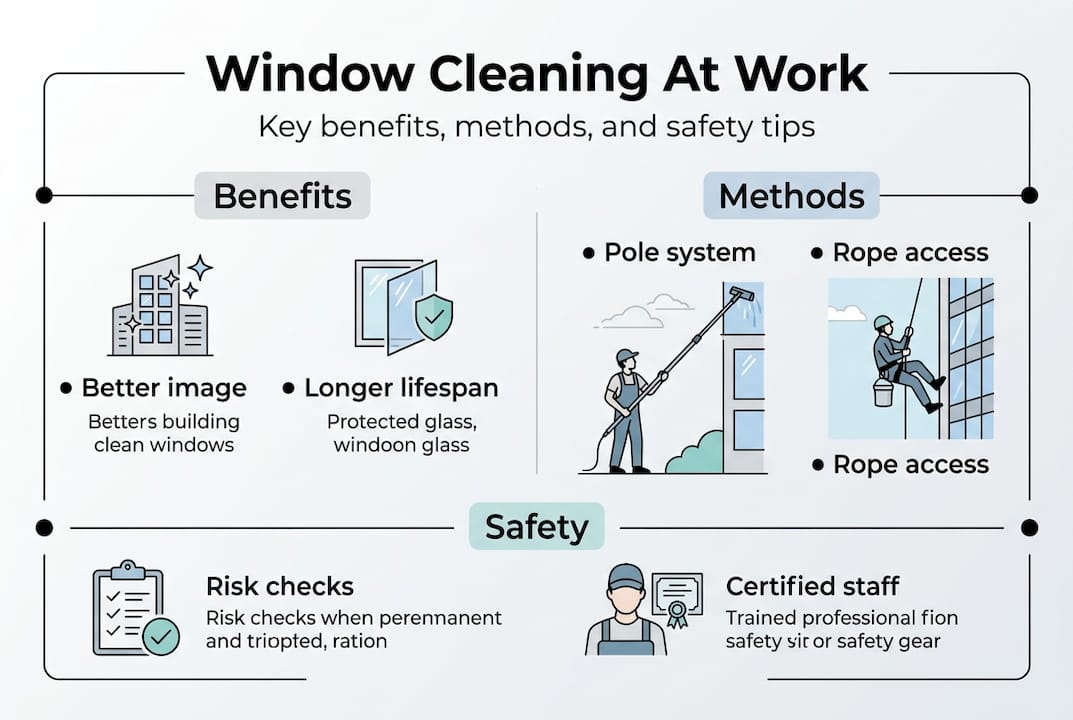 Window Cleaning At Work

Key benefits, methods, and safety tips

Benefits

• Better image
Betters building clean windows

• Longer lifespan
Protected glass, windoon glass

Methods

• Pole system

• Rope access

• Rope access

Safety

Risk checks
Risk checks when perenmanent and triopted, ration

Certified staff
Trained professional fion safety sir or safety gear