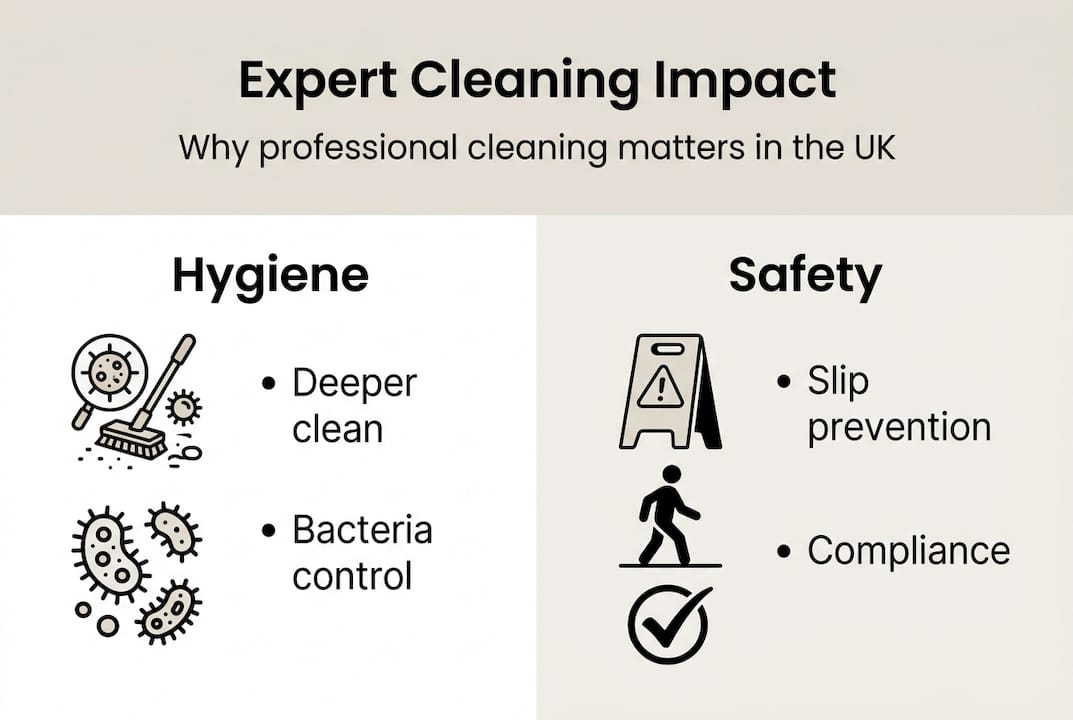 Expert Cleaning Impact

Why professional cleaning matters in the UK

Hygiene

• Deeper clean

• Bacteria control

Safety

• Slip prevention

• Compliance