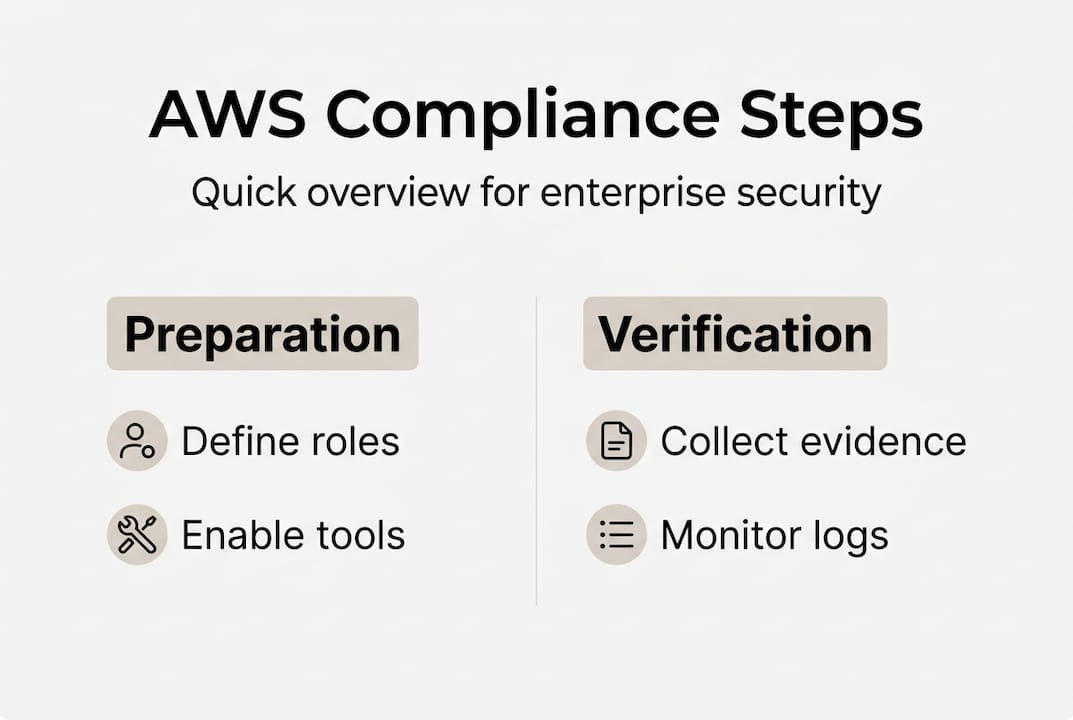 AWS Compliance Steps

Quick overview for enterprise security

Preparation

Define roles

Enable tools

Verification

Collect evidence

Monitor logs