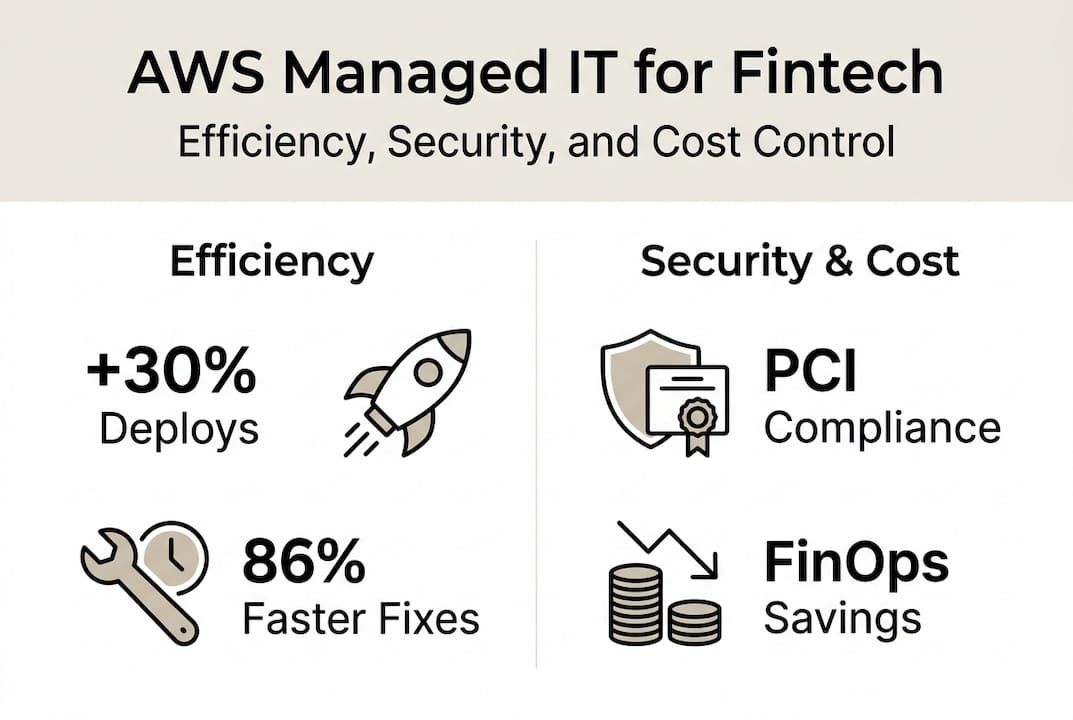 AWS Managed IT for Fintech

Efficiency, Security, and Cost Control

Efficiency

+30%
Deploys

86%
Faster Fixes

Security & Cost

PCI
Compliance

FinOps
Savings