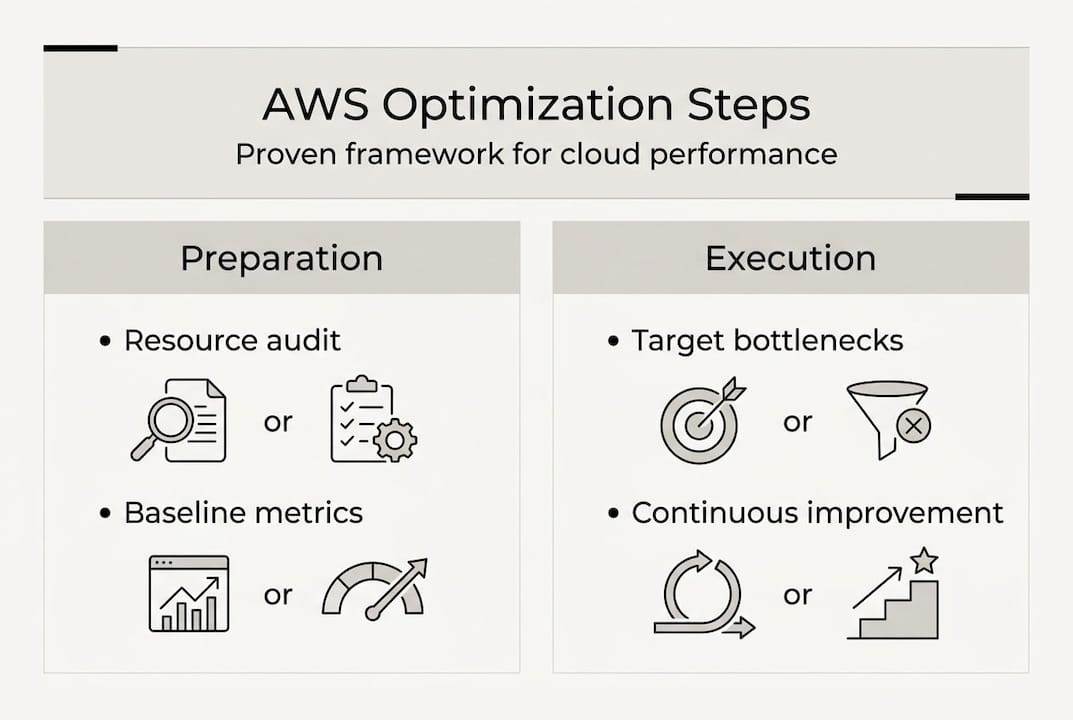 AWS Optimization Steps
Proven framework for cloud performance

Preparation

• Resource audit

or

• Baseline metrics

or

Execution

• Target bottlenecks

or

• Continuous improvement

or