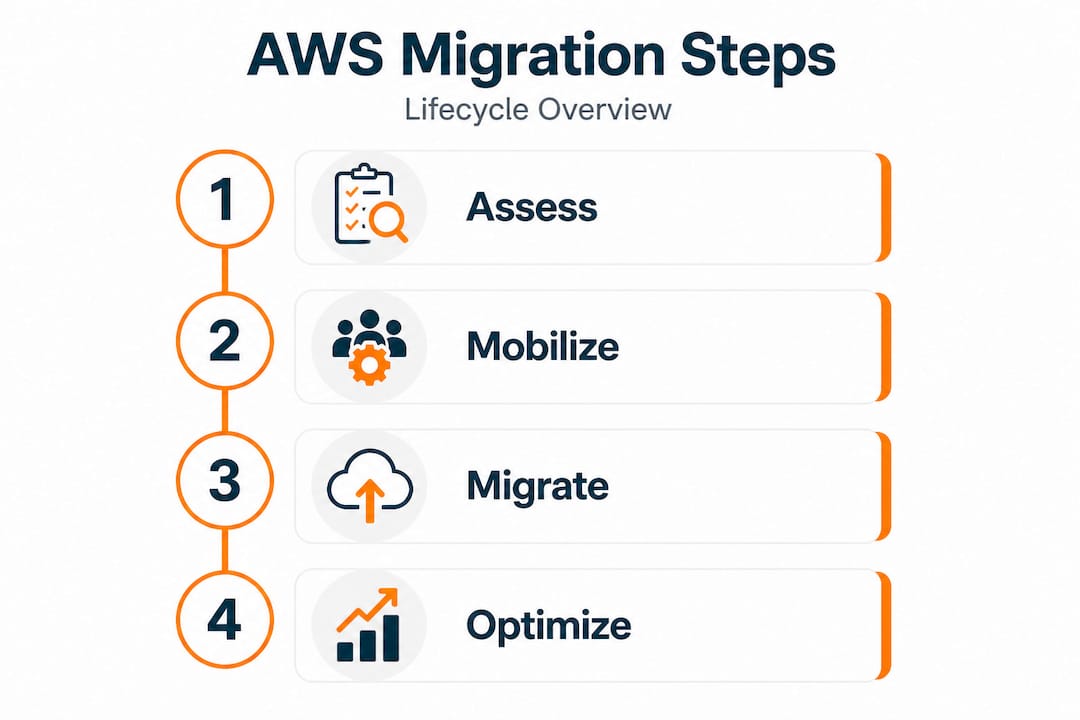 AWS Migration Steps

Lifecycle Overview

1 Assess

2 Mobilize

3 Migrate

4 Optimize