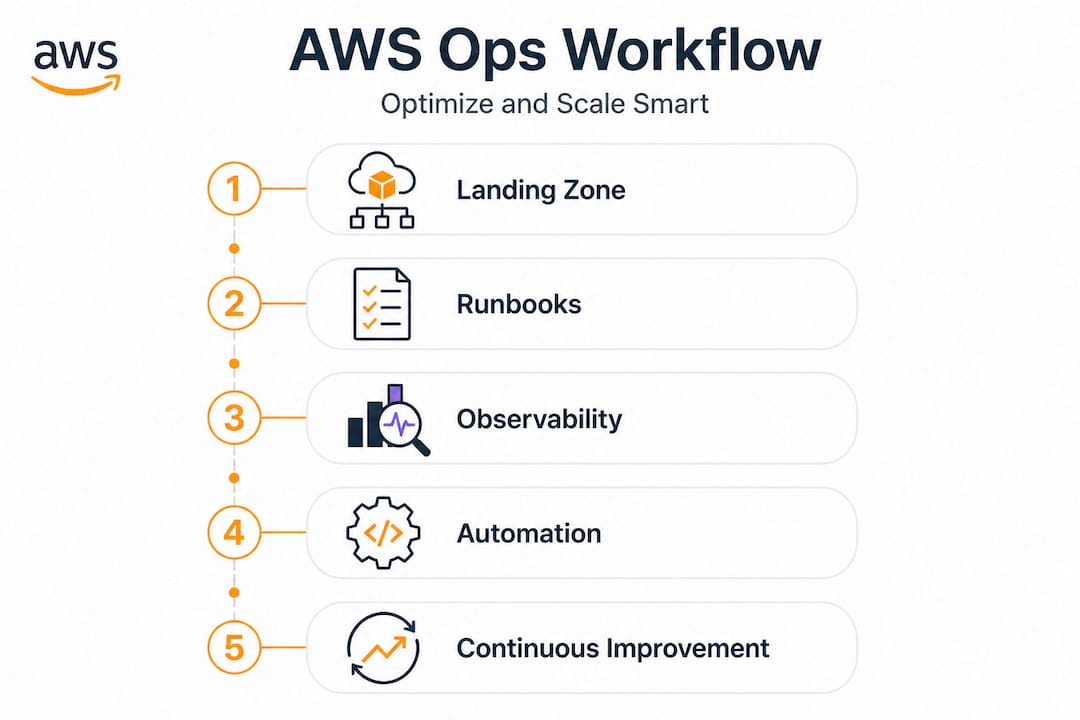 aws

AWS Ops Workflow

Optimize and Scale Smart

1 Landing Zone

2 Runbooks

3 Observability

4 Automation

5 Continuous Improvement