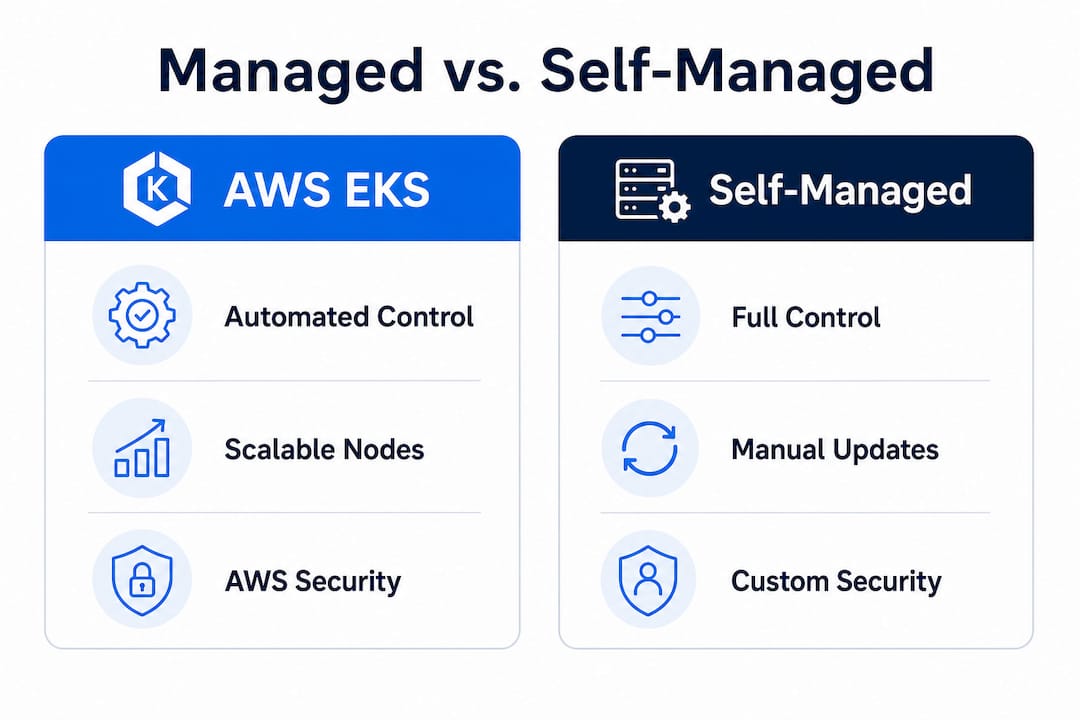 Managed vs. Self-Managed

K AWS EKS

Automated Control

Scalable Nodes

AWS Security

Self-Managed

Full Control

Manual Updates

Custom Security