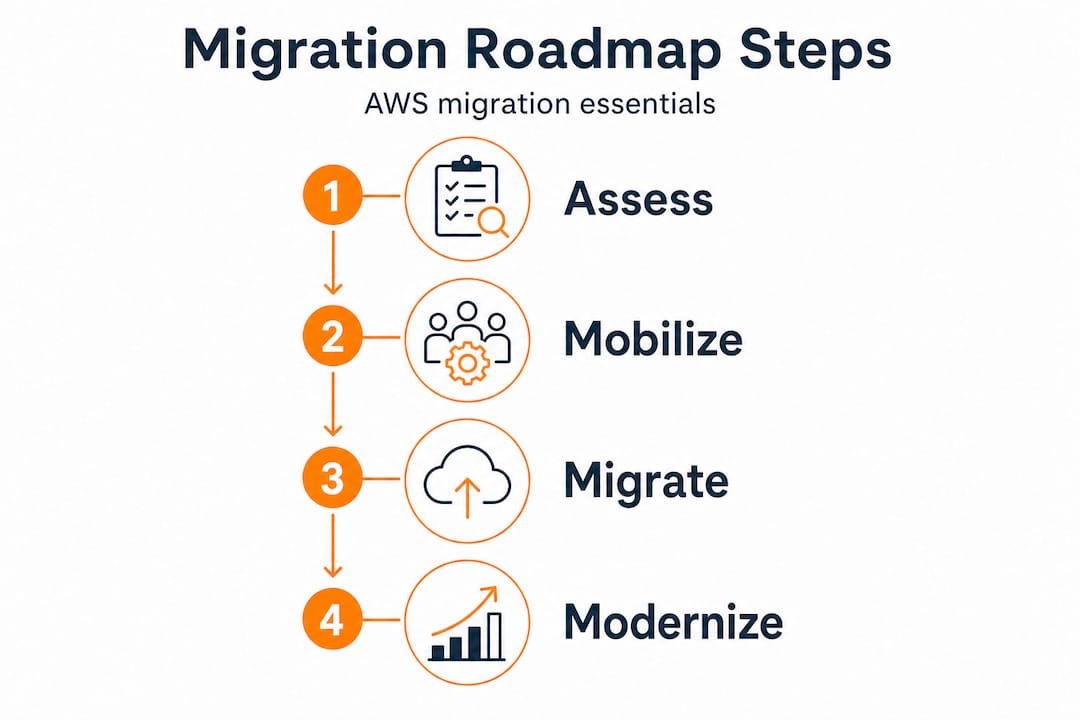 Migration Roadmap Steps

AWS migration essentials

1 Assess

2 Mobilize

3 Migrate

4 Modernize