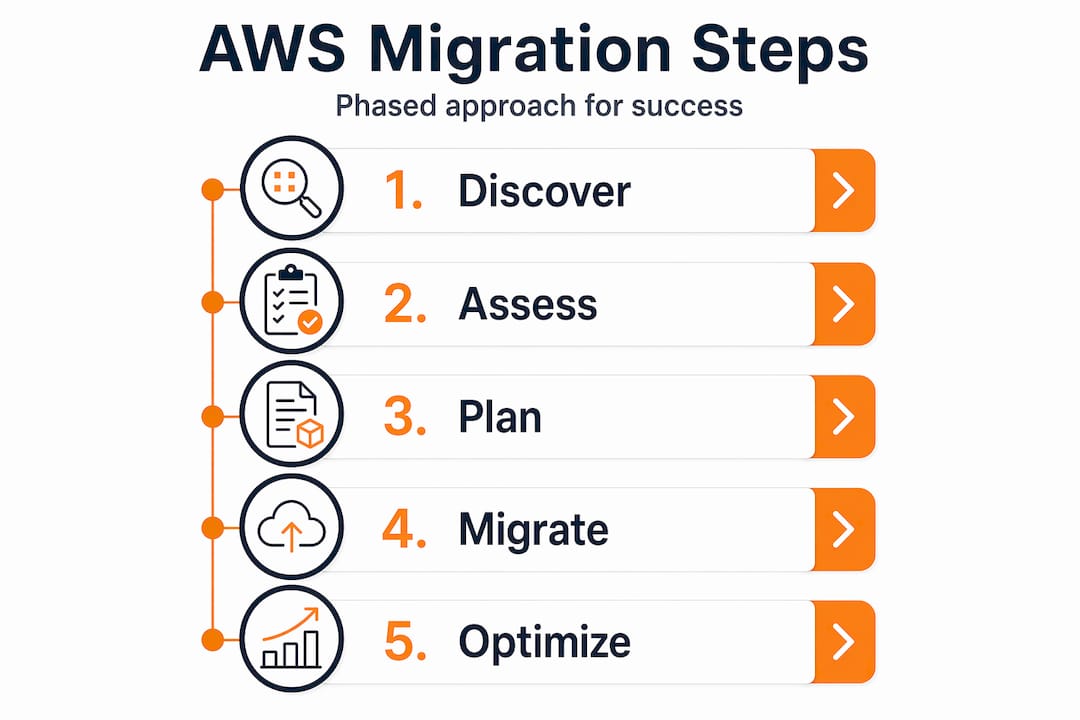 AWS Migration Steps

Phased approach for success

1. Discover

2. Assess

3. Plan

4. Migrate

5. Optimize